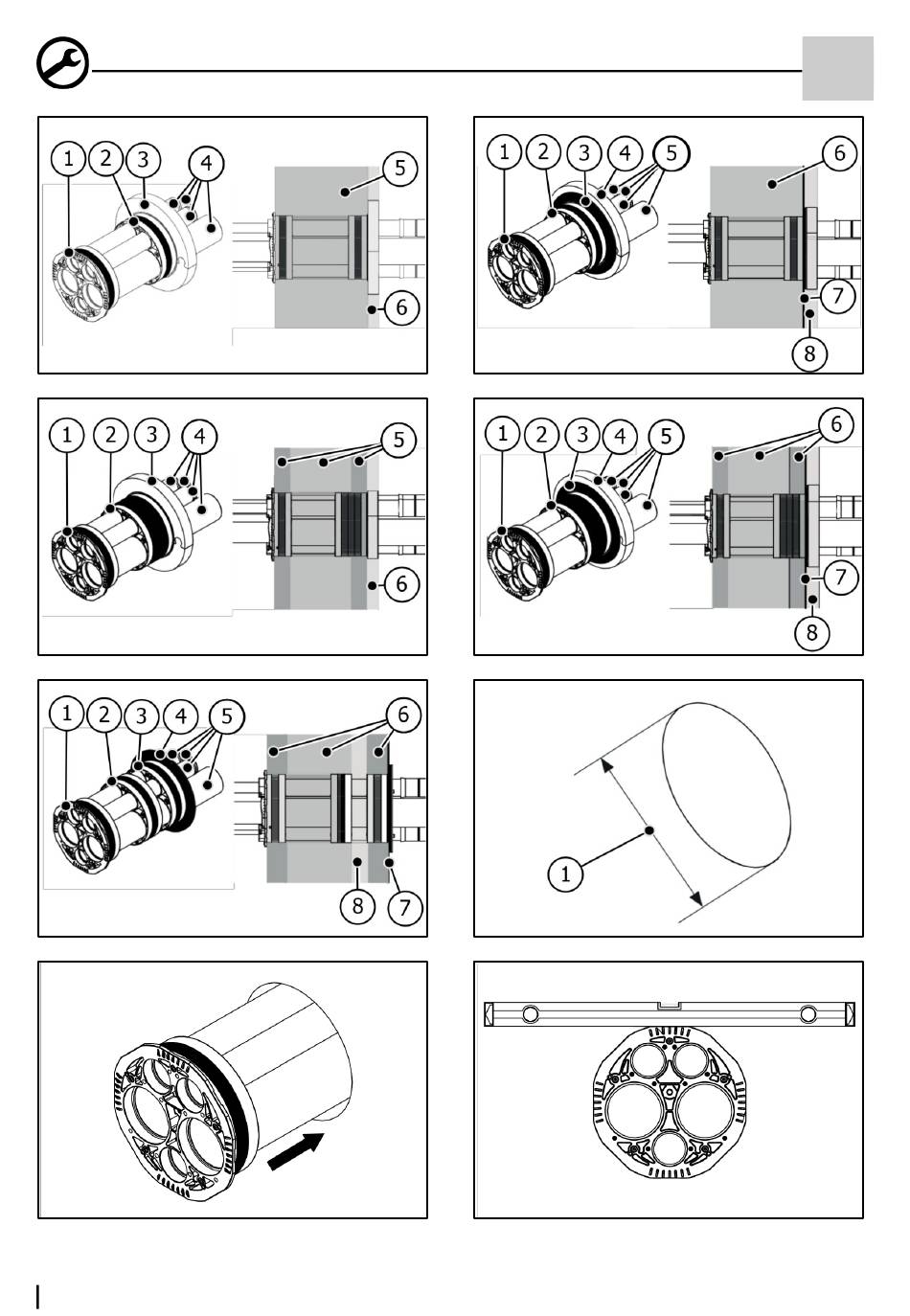 1 2 3 4 5 6

1 2 3 4 5 6 7 8

1 2 3 4 5 6

1 2 3 4 5 6 7 8

1 2 3 4 5 6 8 7

1