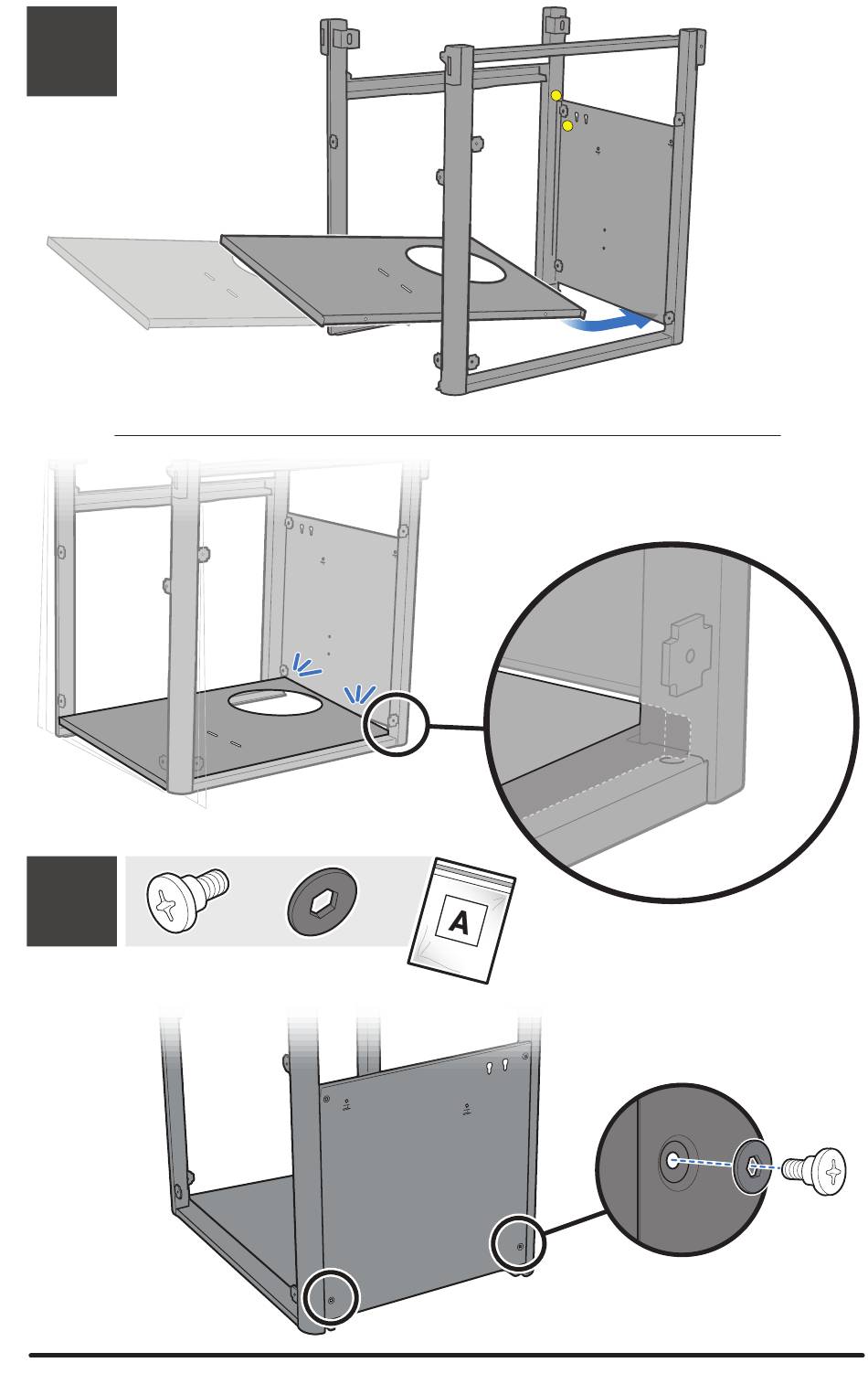 A