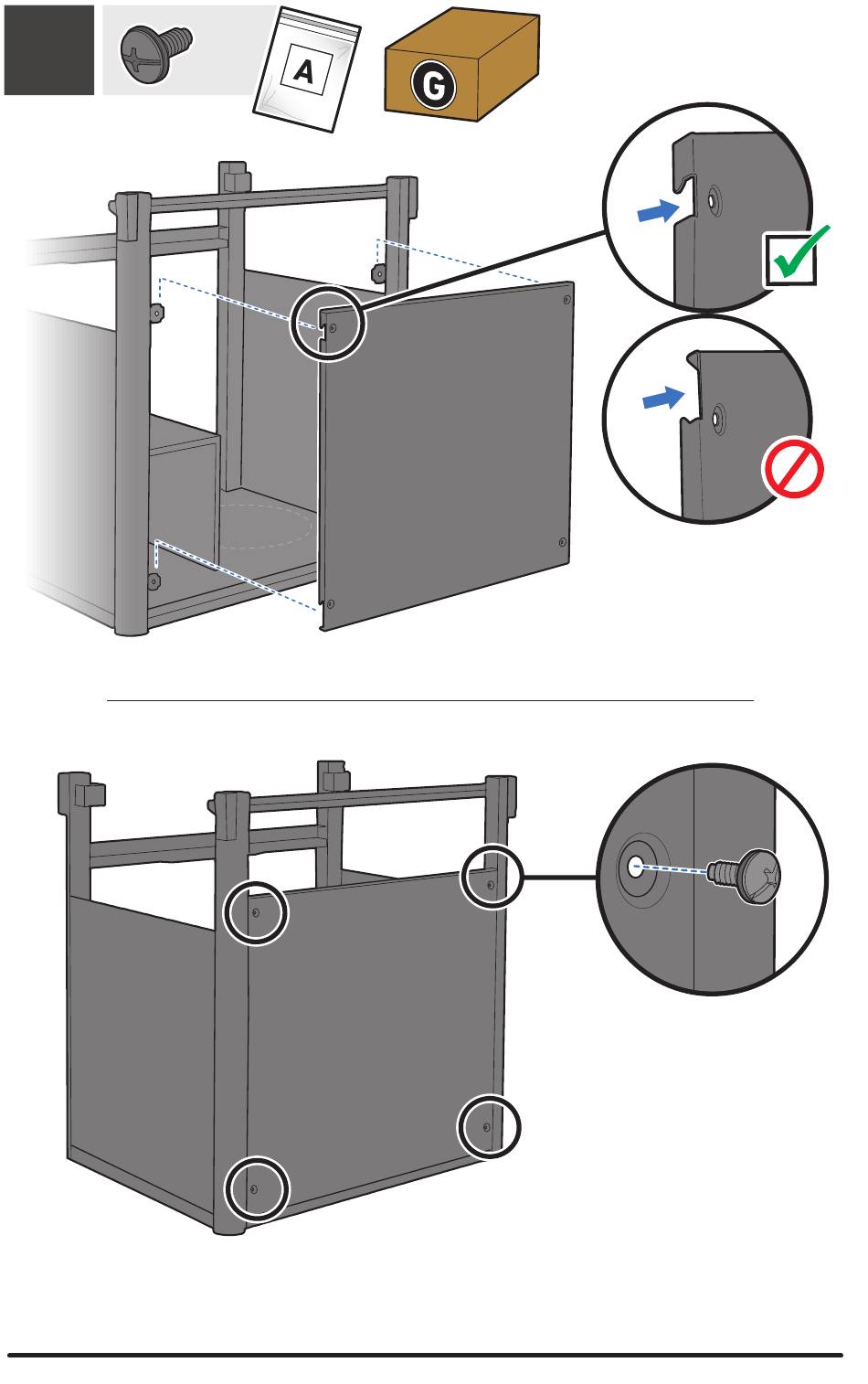 A

G