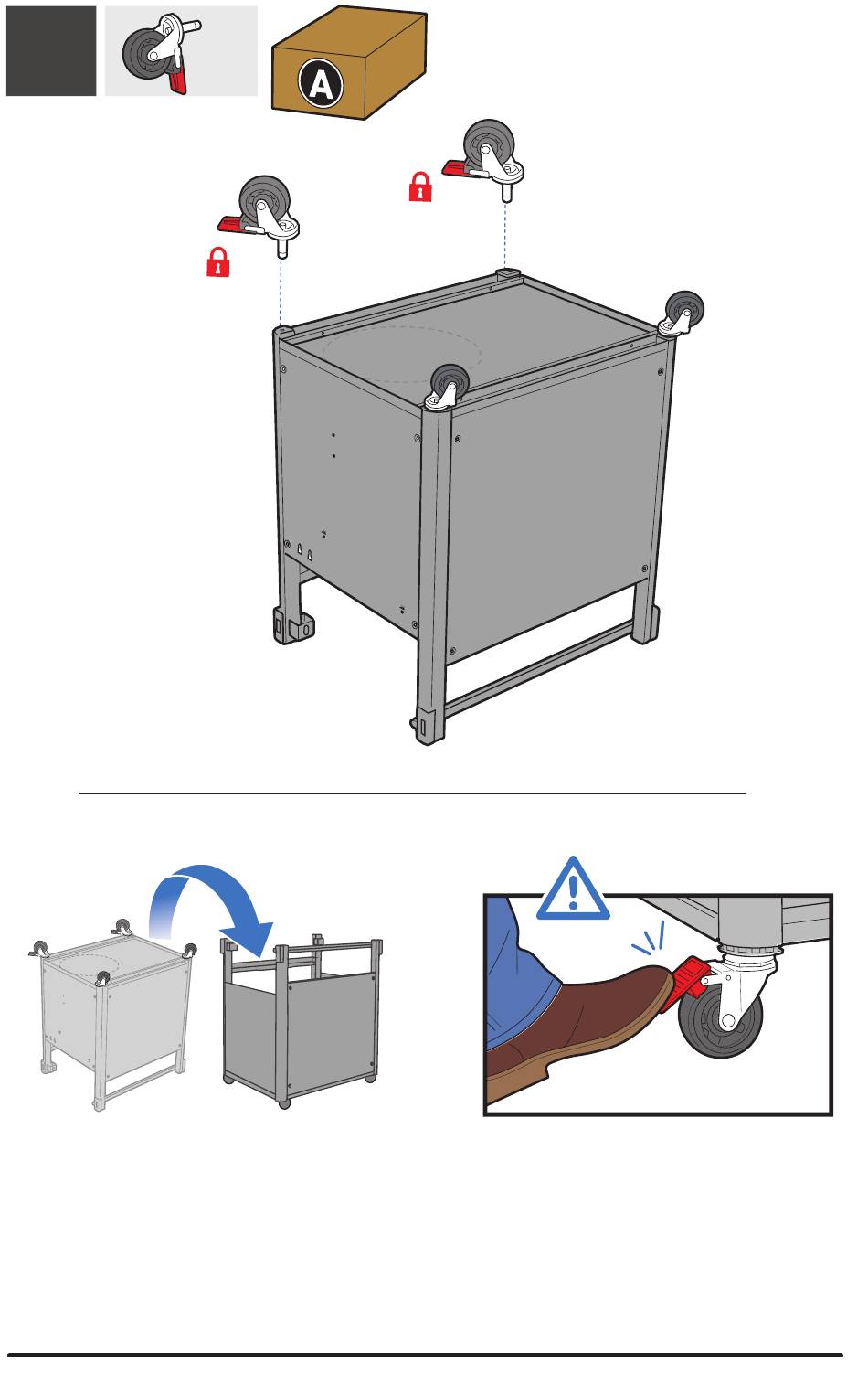 A