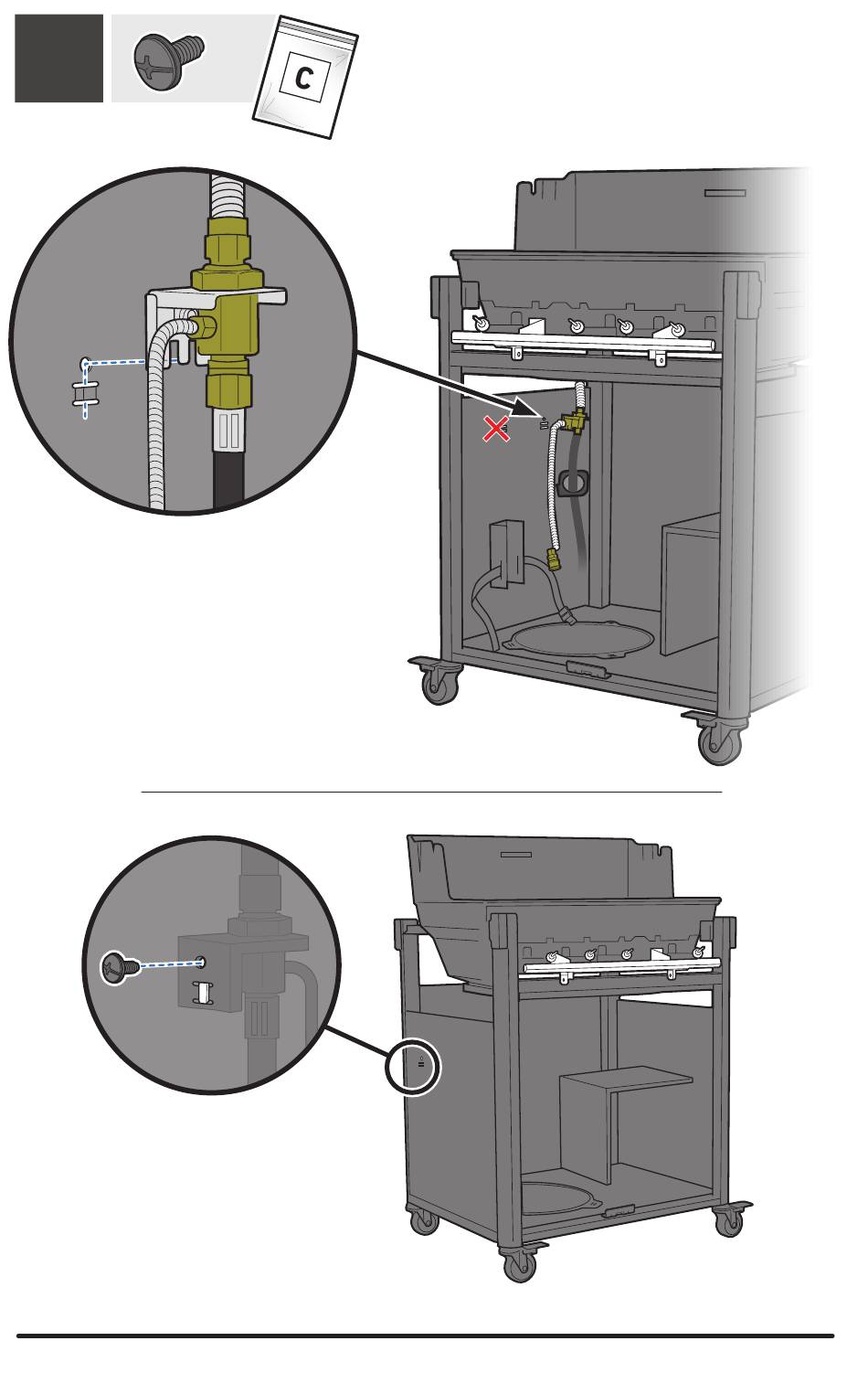 C