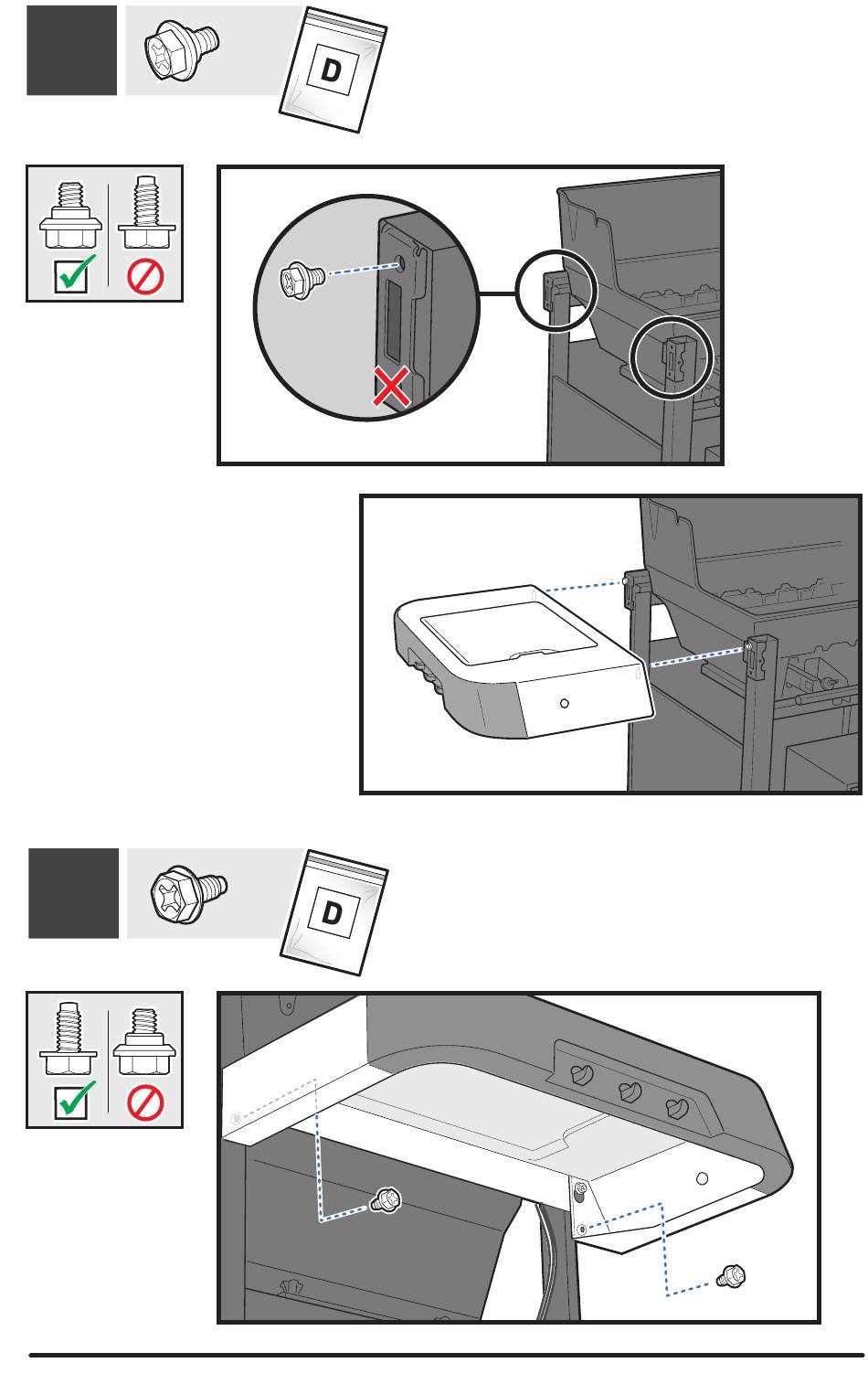 D

D