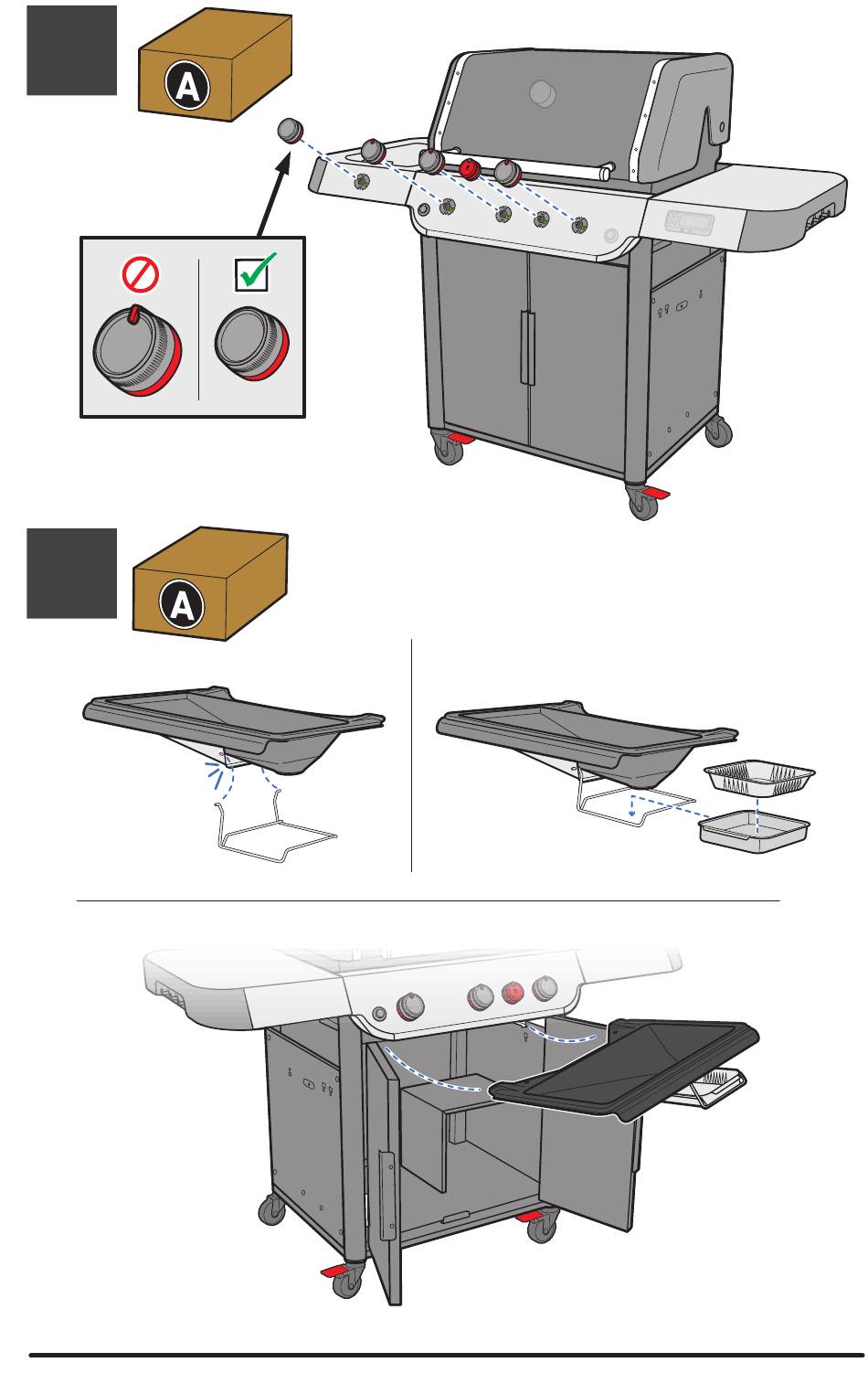 A

A