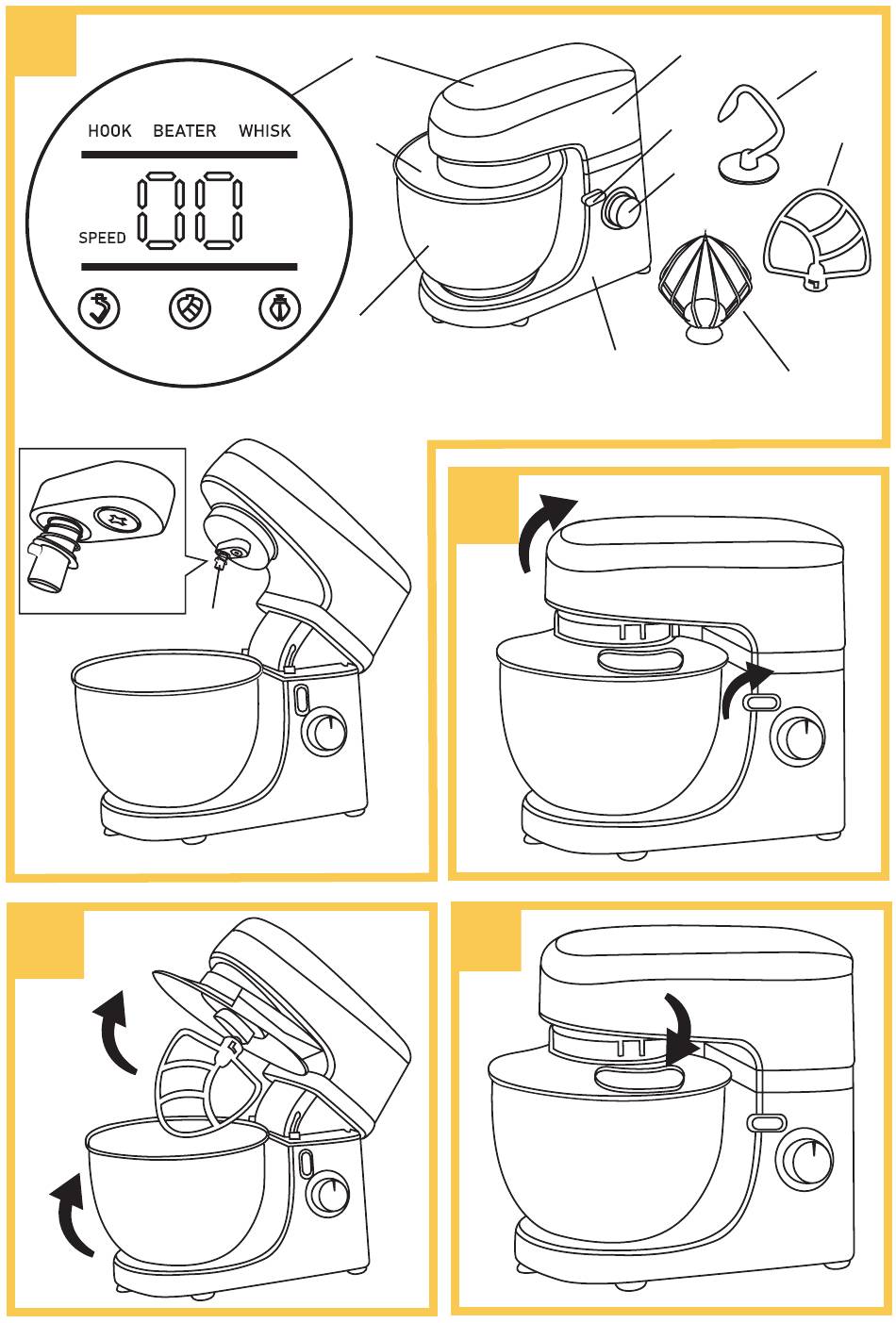 HOOK BEATER WHISK

00

SPEED