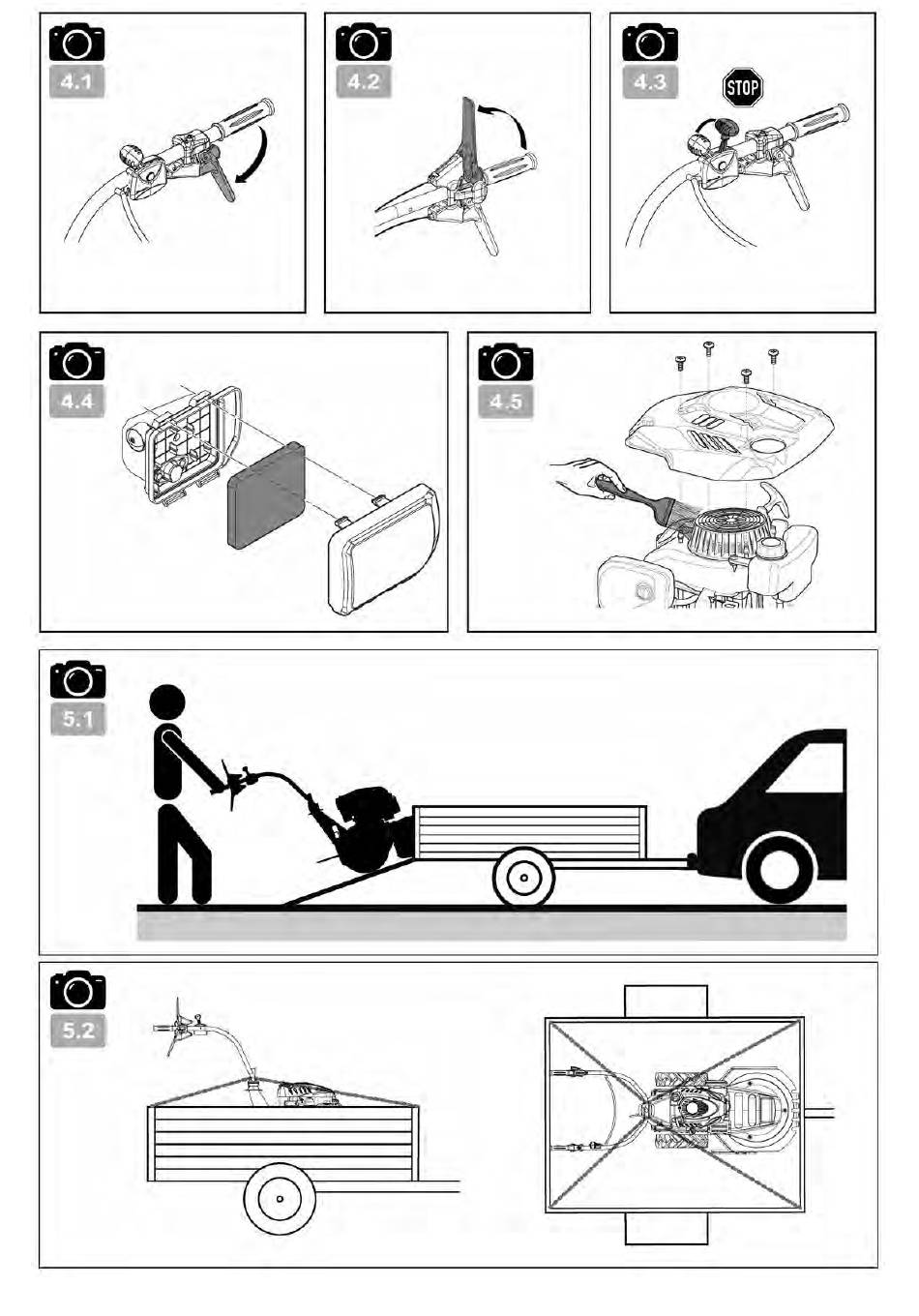 4.1

4.2

4.3

STOP

4.4

4.5

5.1

5.2