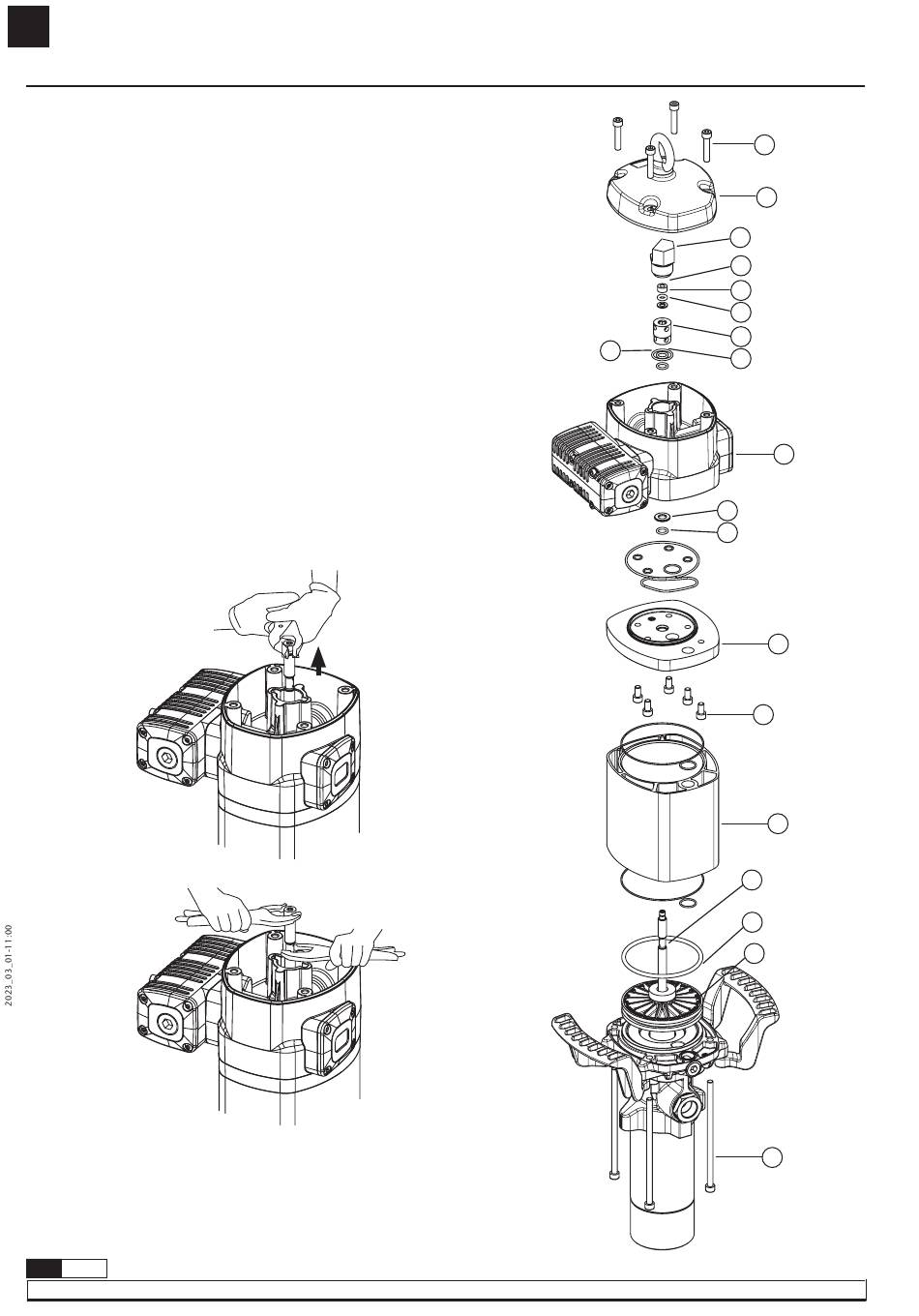 2023_03_01-11:00