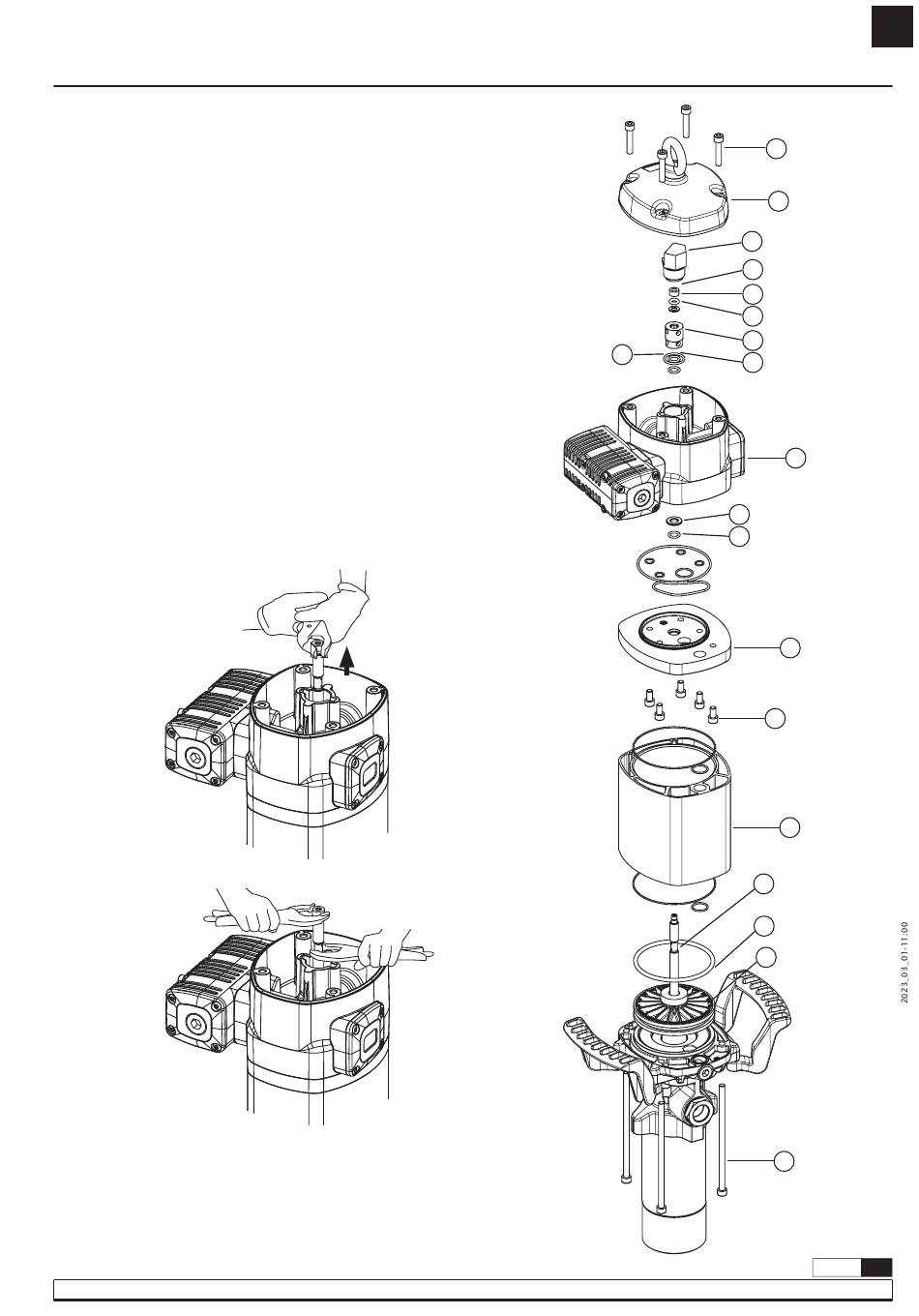 2023_03_01-11:00