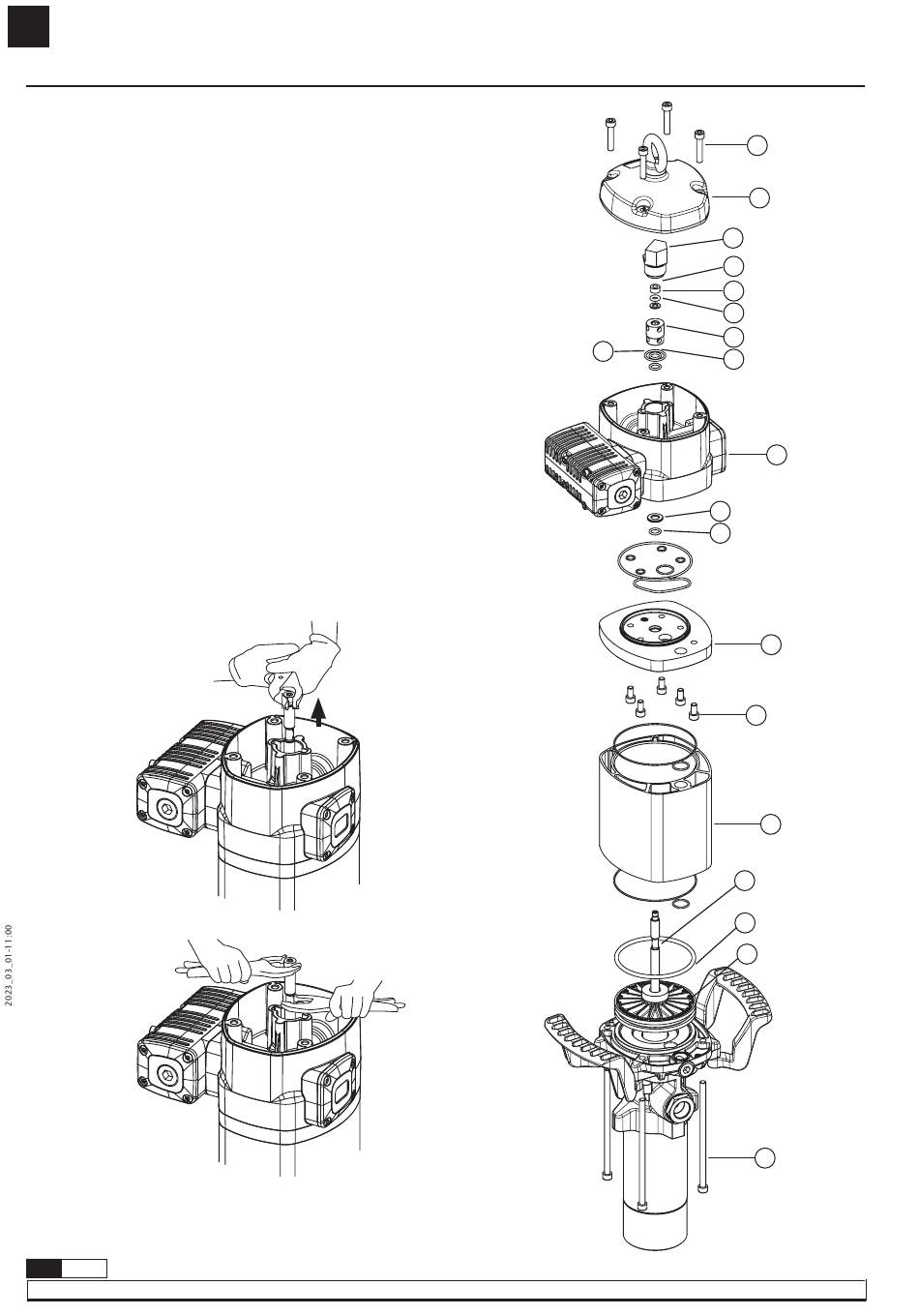 2023_03_01-11:00