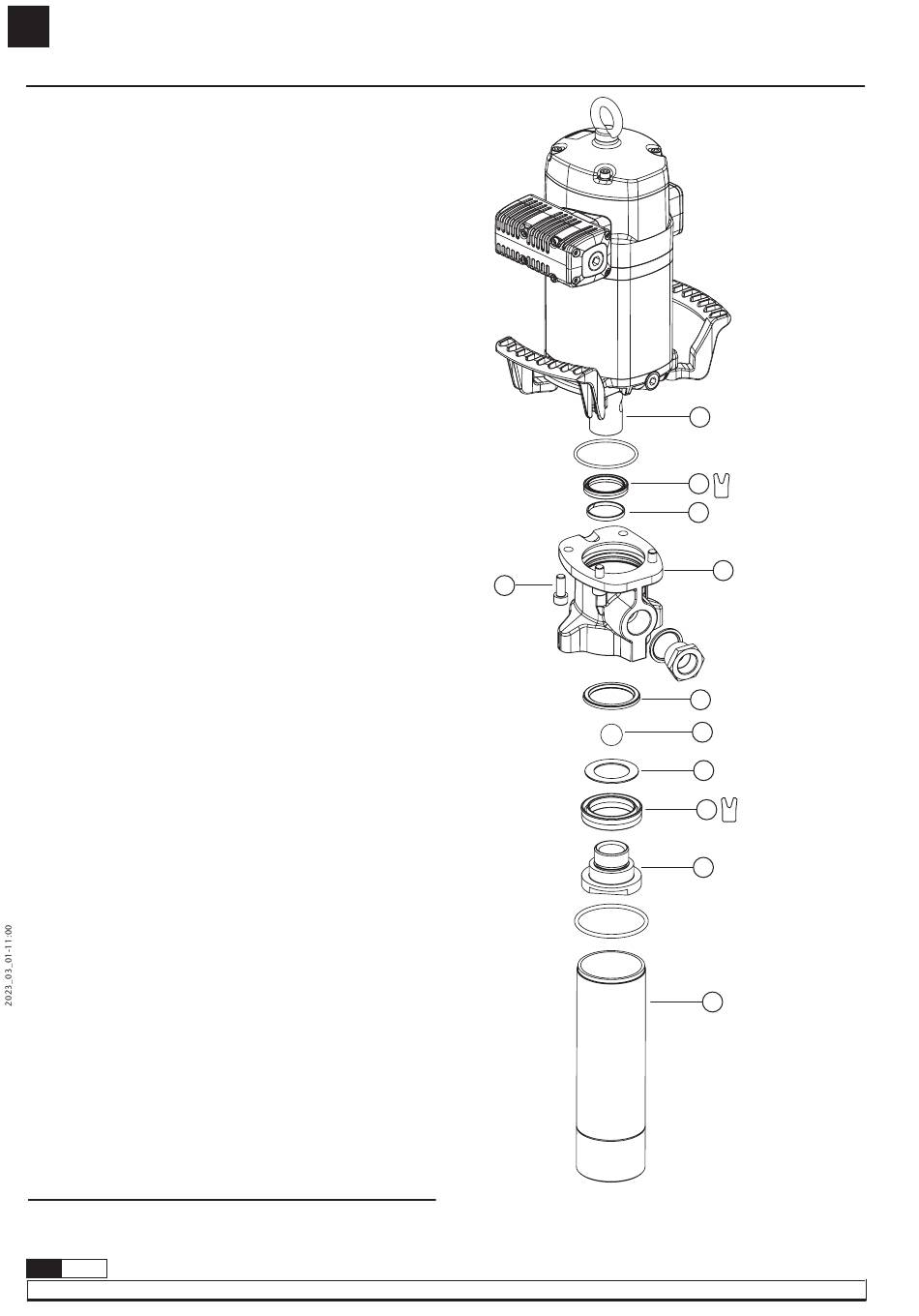 2023_03_01-11:00