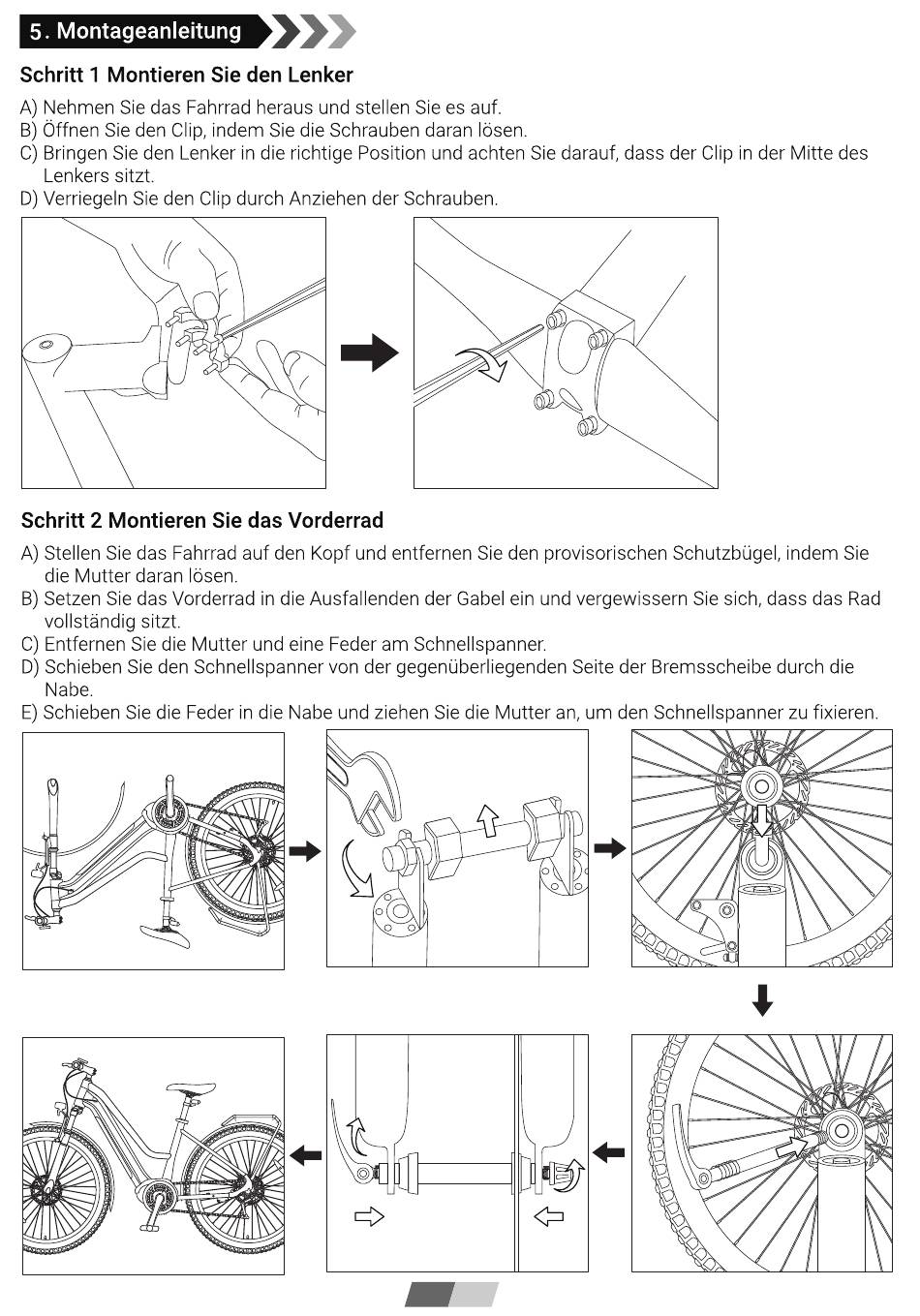 5. Montageanleitung

Schritt 1 Montieren Sie den Lenker

A) Nehmen Sie das Fahrrad heraus und stellen Sie es auf.
B) Öffnen Sie den Clip, indem Sie die Schrauben daran lösen.
C) Bringen Sie den Lenker in die richtige Position und achten Sie darauf, dass der Clip in der Mitte des Lenkers sitzt.
D) Verriegeln Sie den Clip durch Anziehen der Schrauben.

Schritt 2 Montieren Sie das Vorderrad

A) Stellen Sie das Fahrrad auf den Kopf und entfernen Sie den provisorischen Schutzbügel, indem Sie die Mutter daran lösen.
B) Setzen Sie das Vorderrad in die Ausfallenden der Gabel ein und vergewissern Sie sich, dass das Rad vollständig sitzt.
C) Entfernen Sie die Mutter und eine Feder am Schnellspanner.
D) Schieben Sie den Schnellspanner von der gegenüberliegenden Seite der Bremsscheibe durch die Nabe.
E) Schieben Sie die Feder in die Nabe und ziehen Sie die Mutter an, um den Schnellspanner zu fixieren.