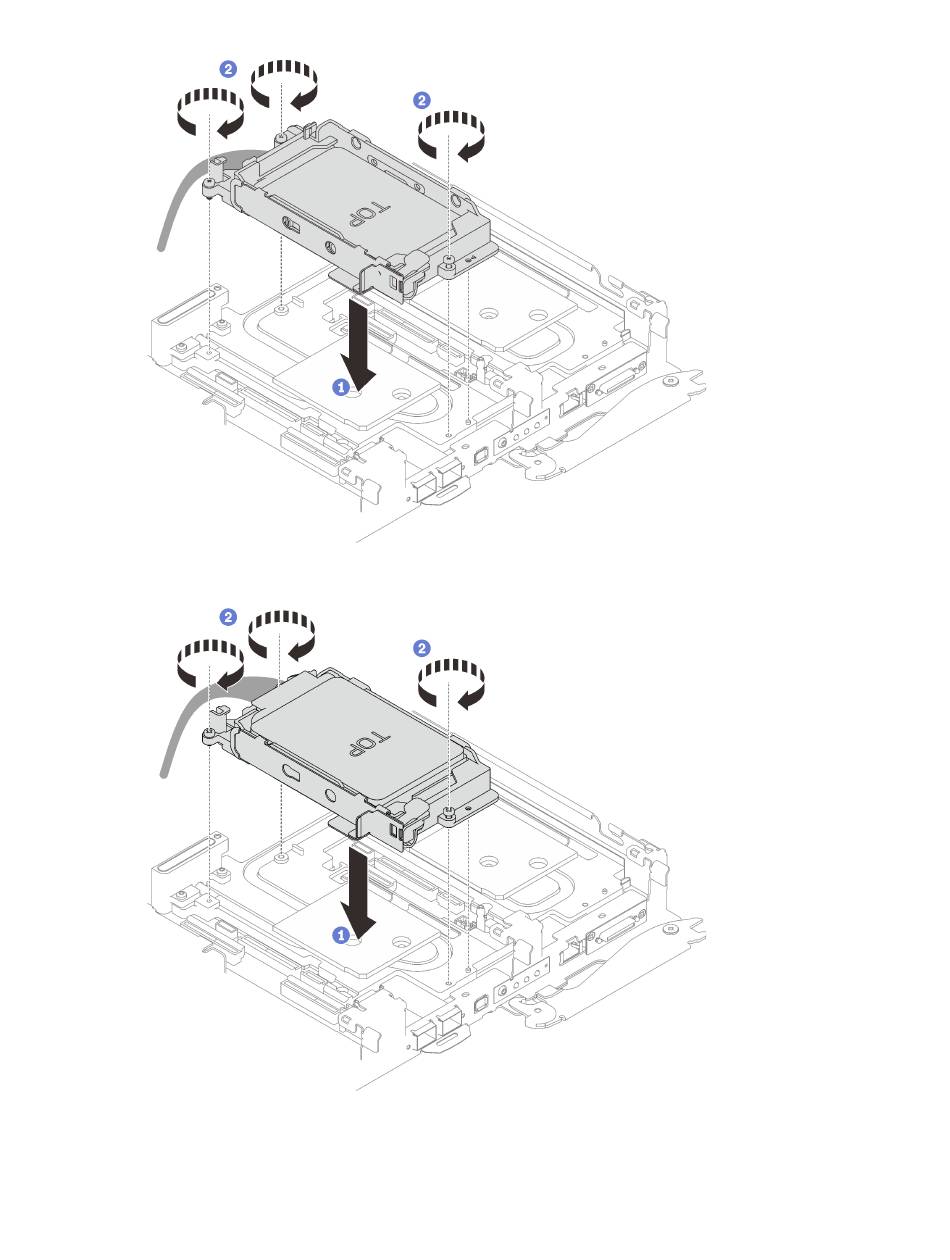 2
2
TOP
1

2
2
TOP
1