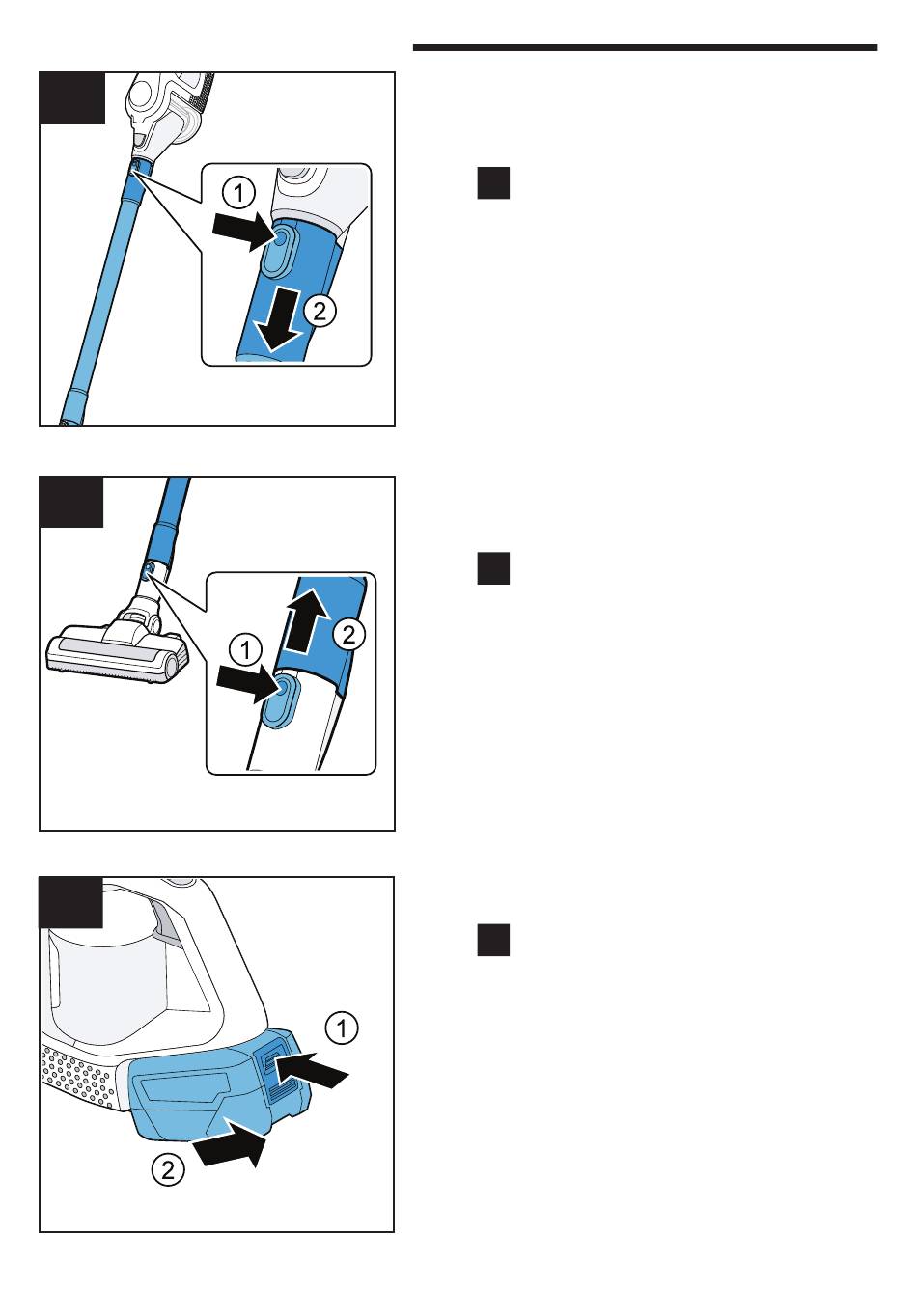 ①
②

②
①

①
②