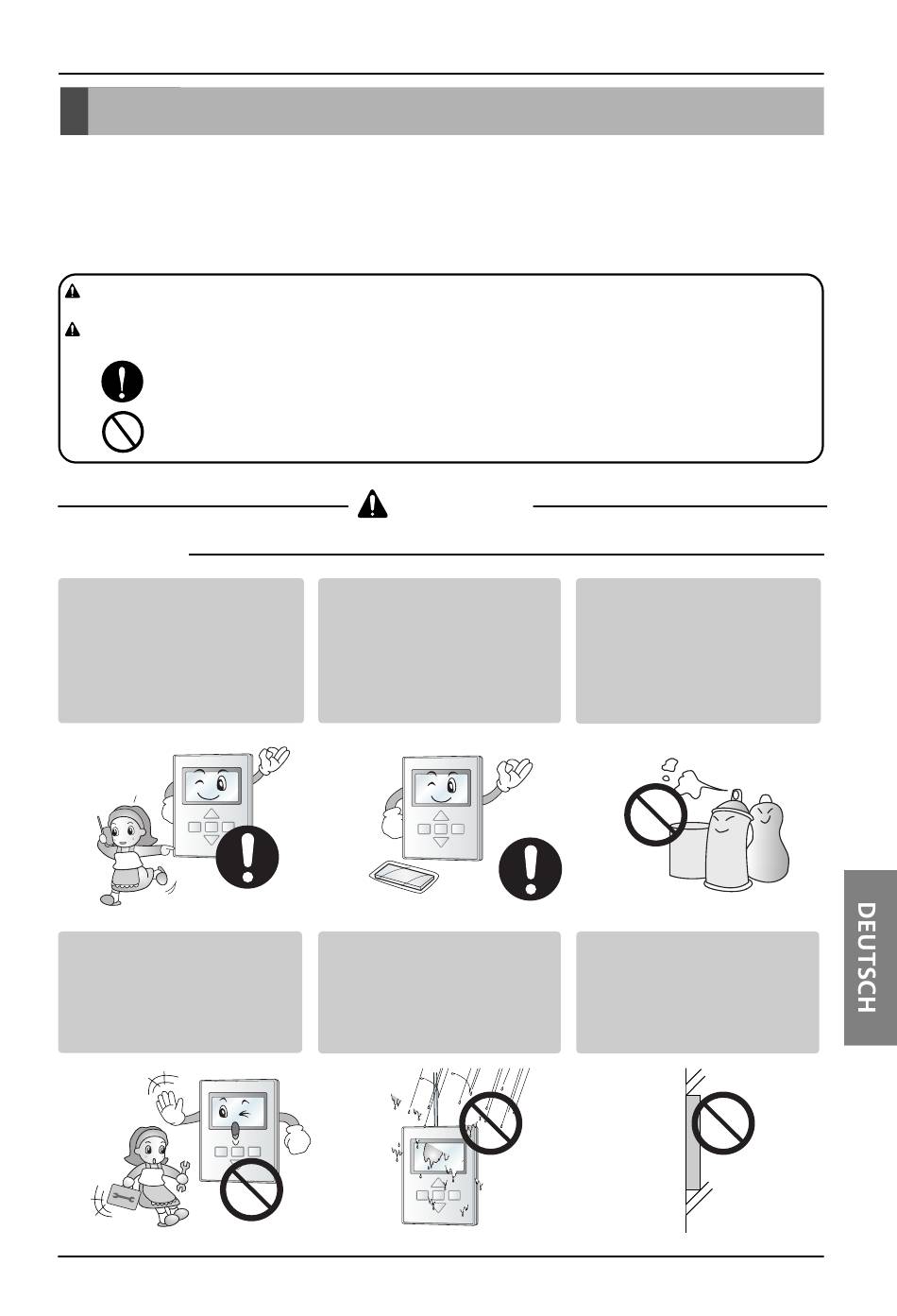 DEUTSCH