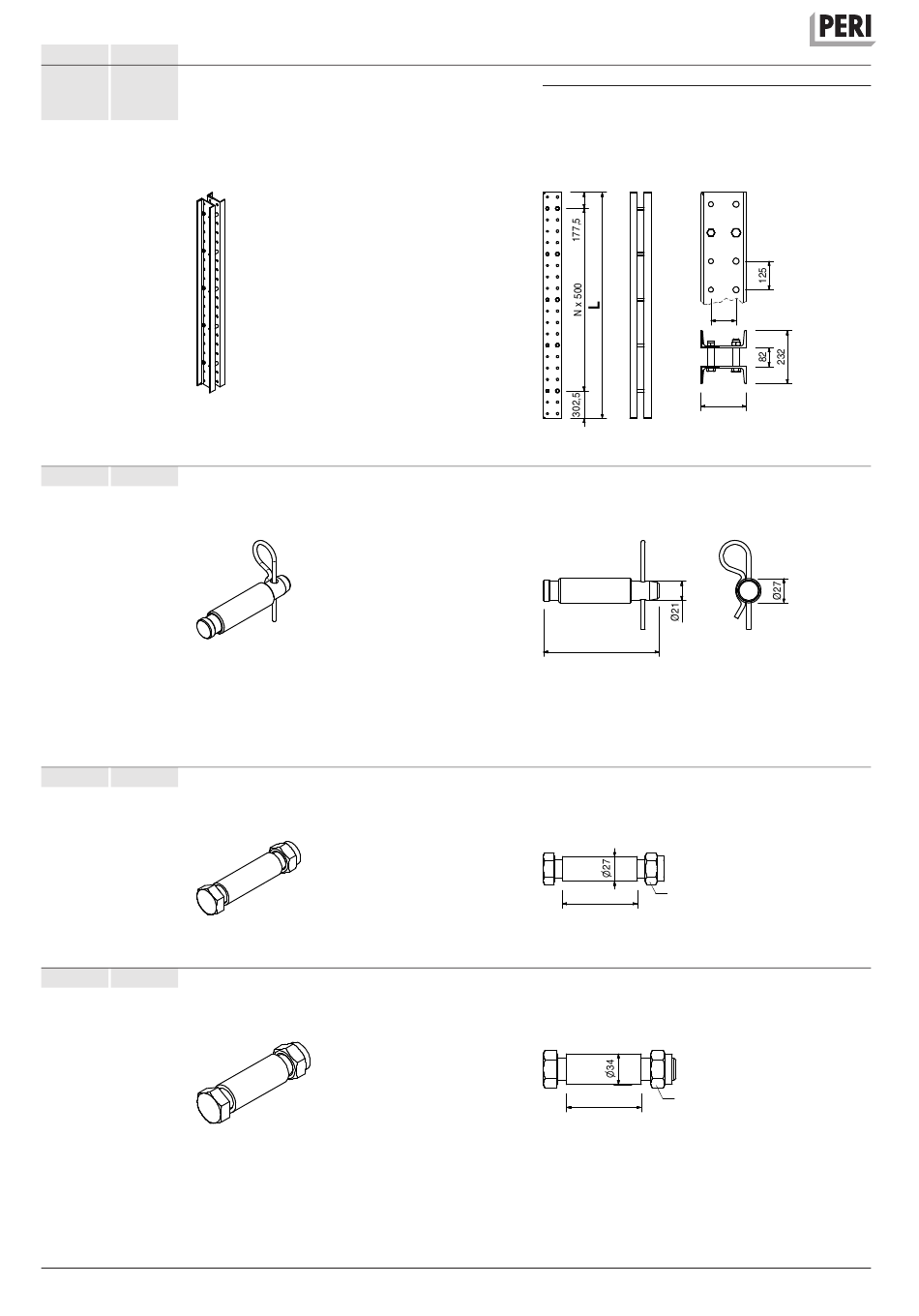 PERI

177,5

N x 500

L

302,5

125

82

232

Ø21

Ø27

Ø27

Ø34