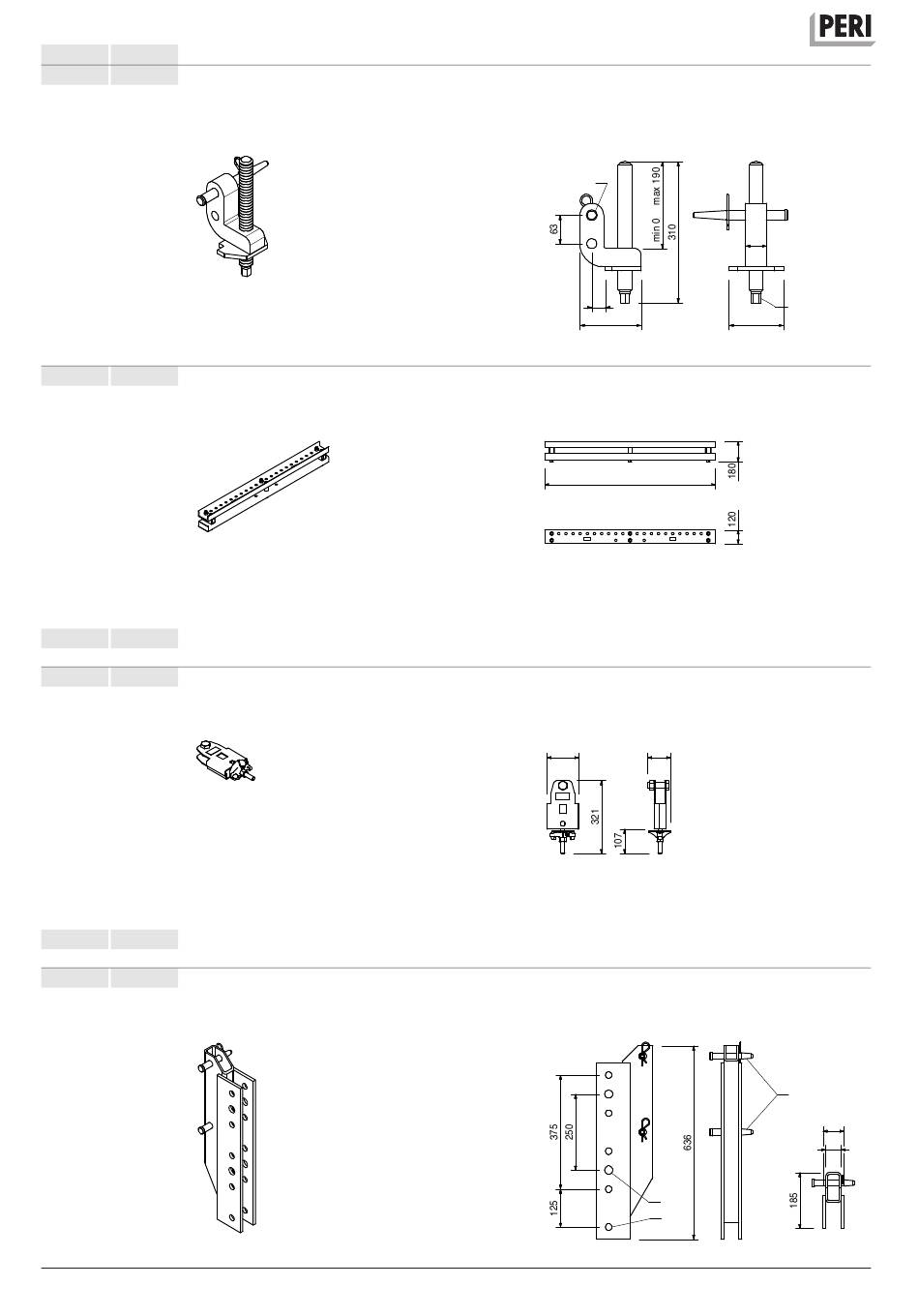 PERI

63

min 0 max 190

310

180

120

321

107

375

250

125

636

185