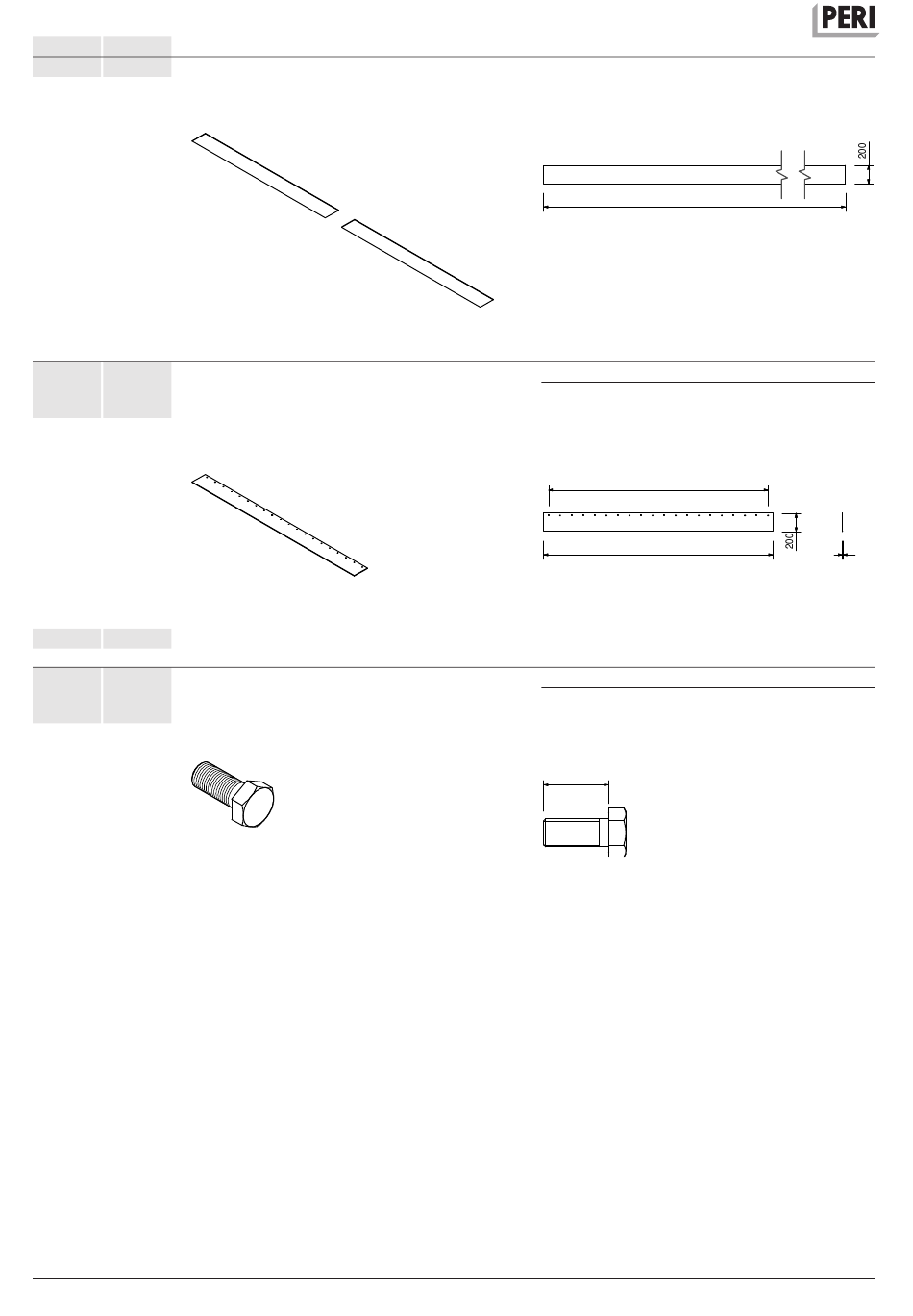 PERI

200

200