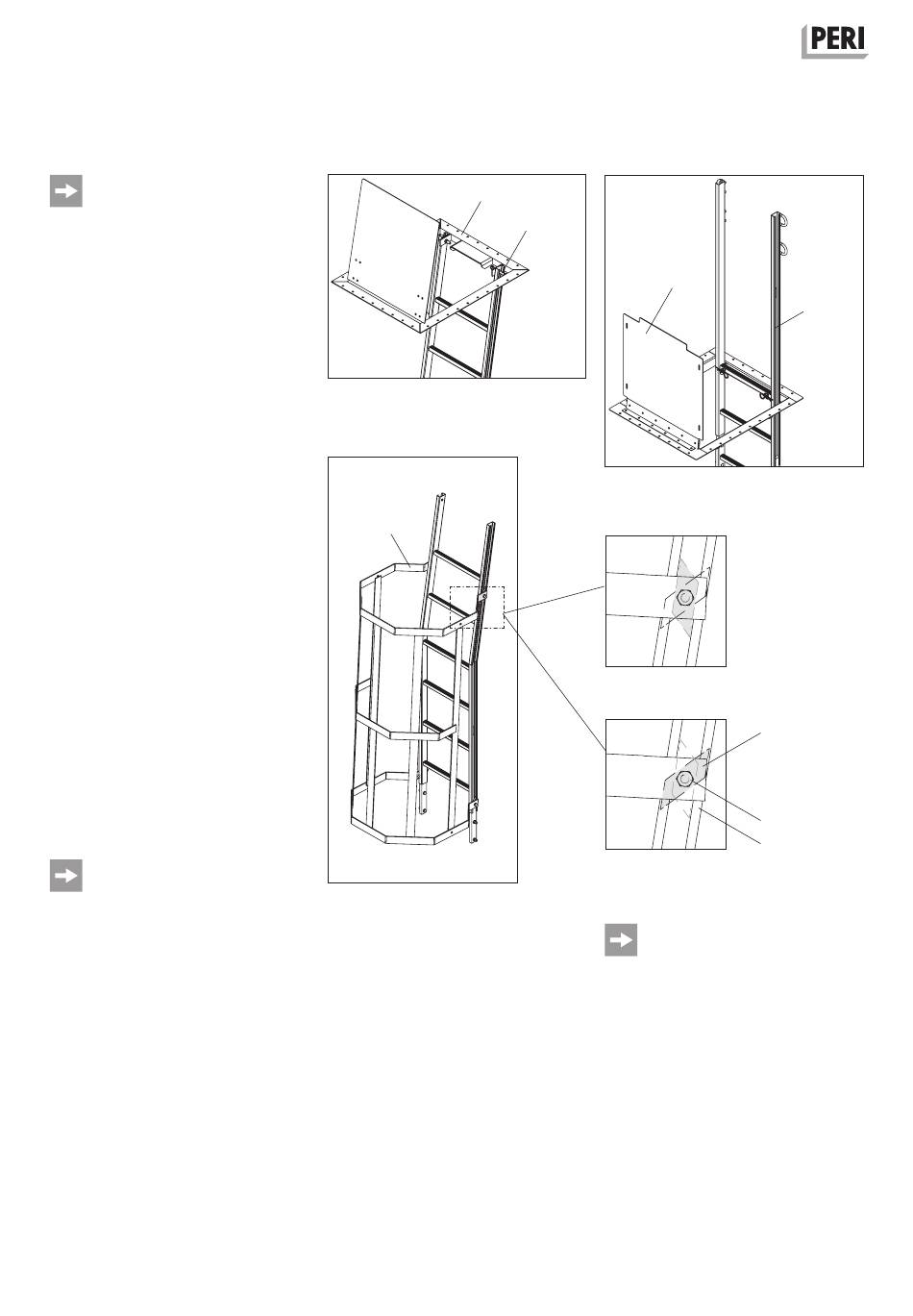 PERI