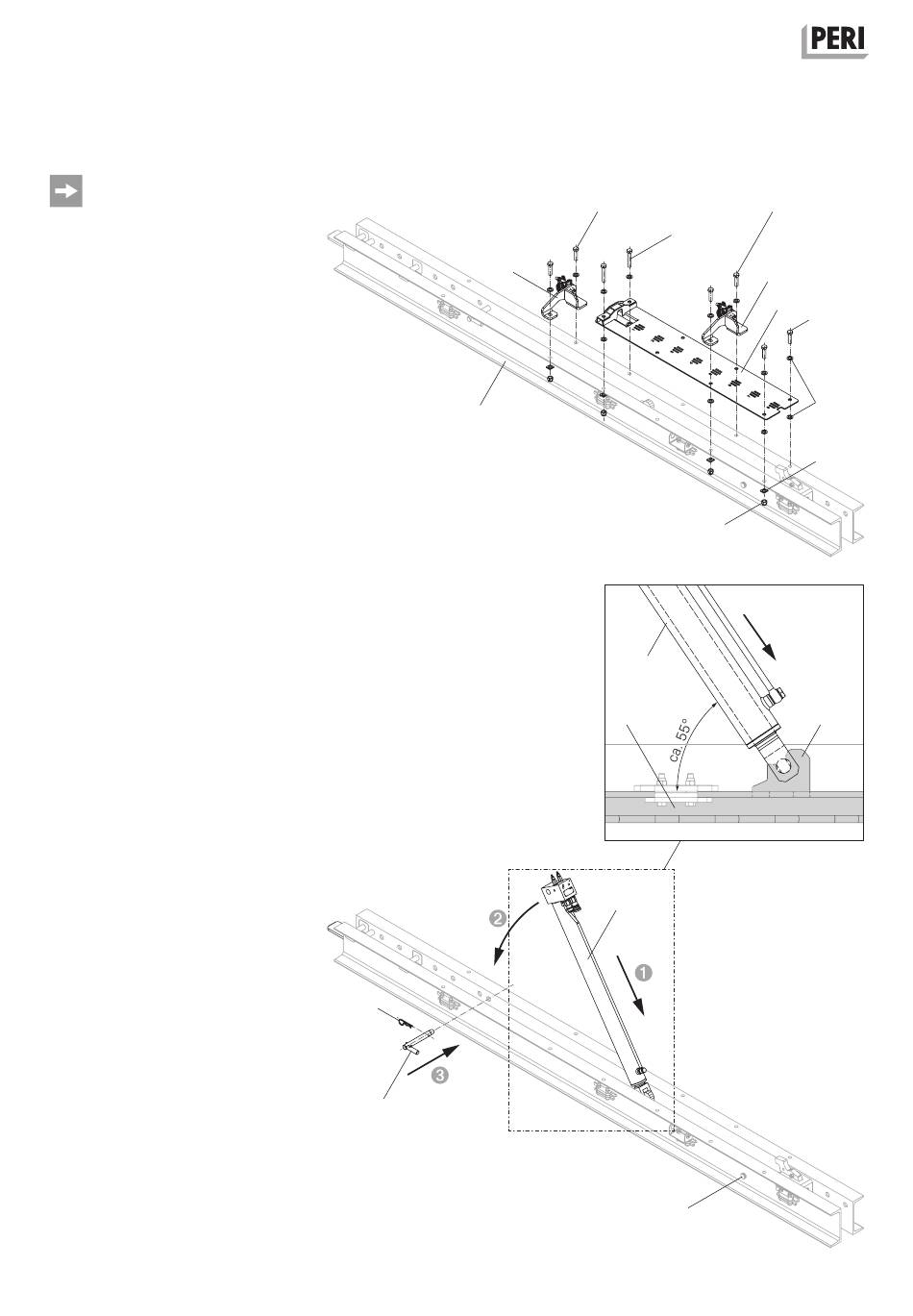 PERI

ca. 55°

2

1

3