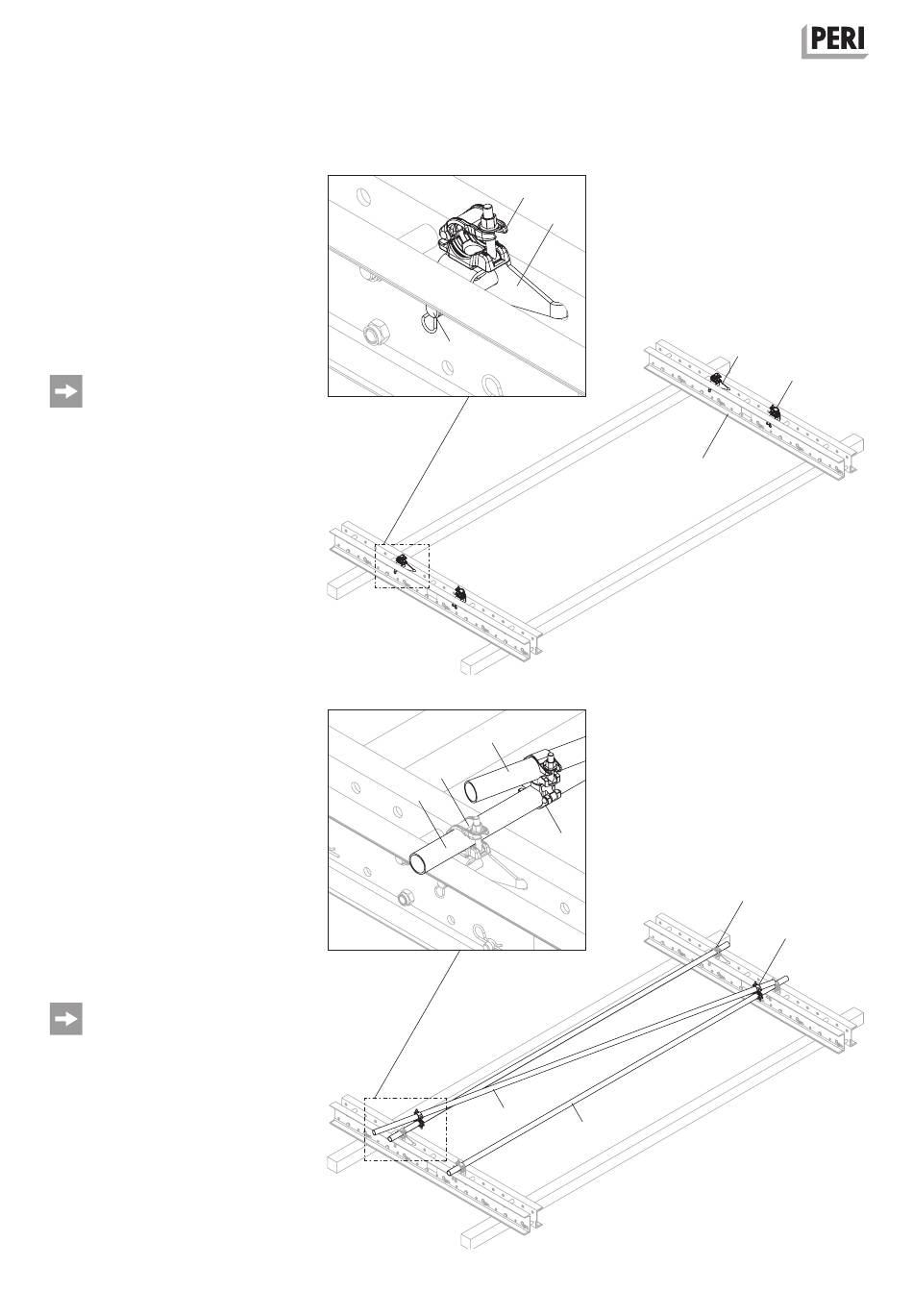 PERI