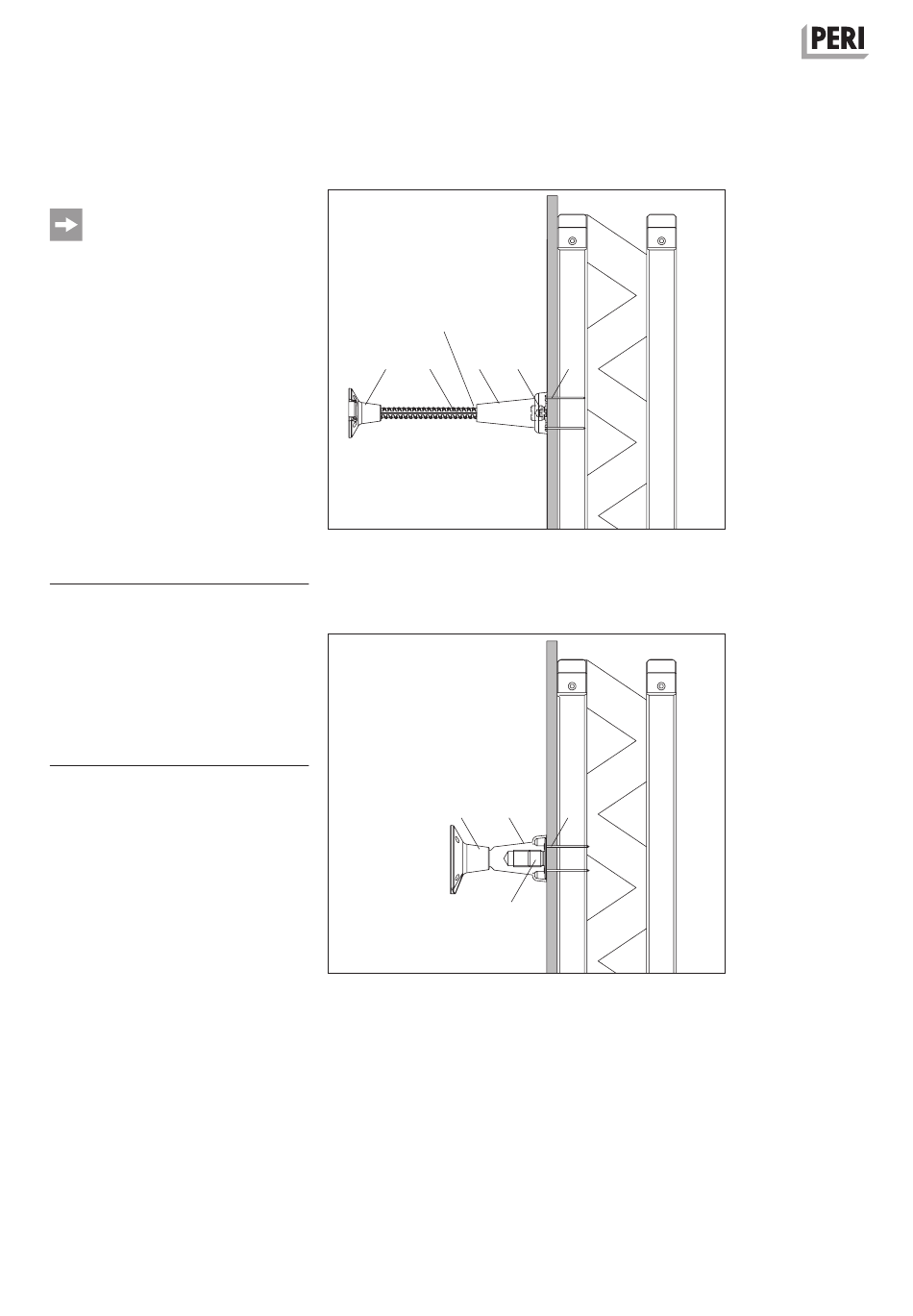 PERI