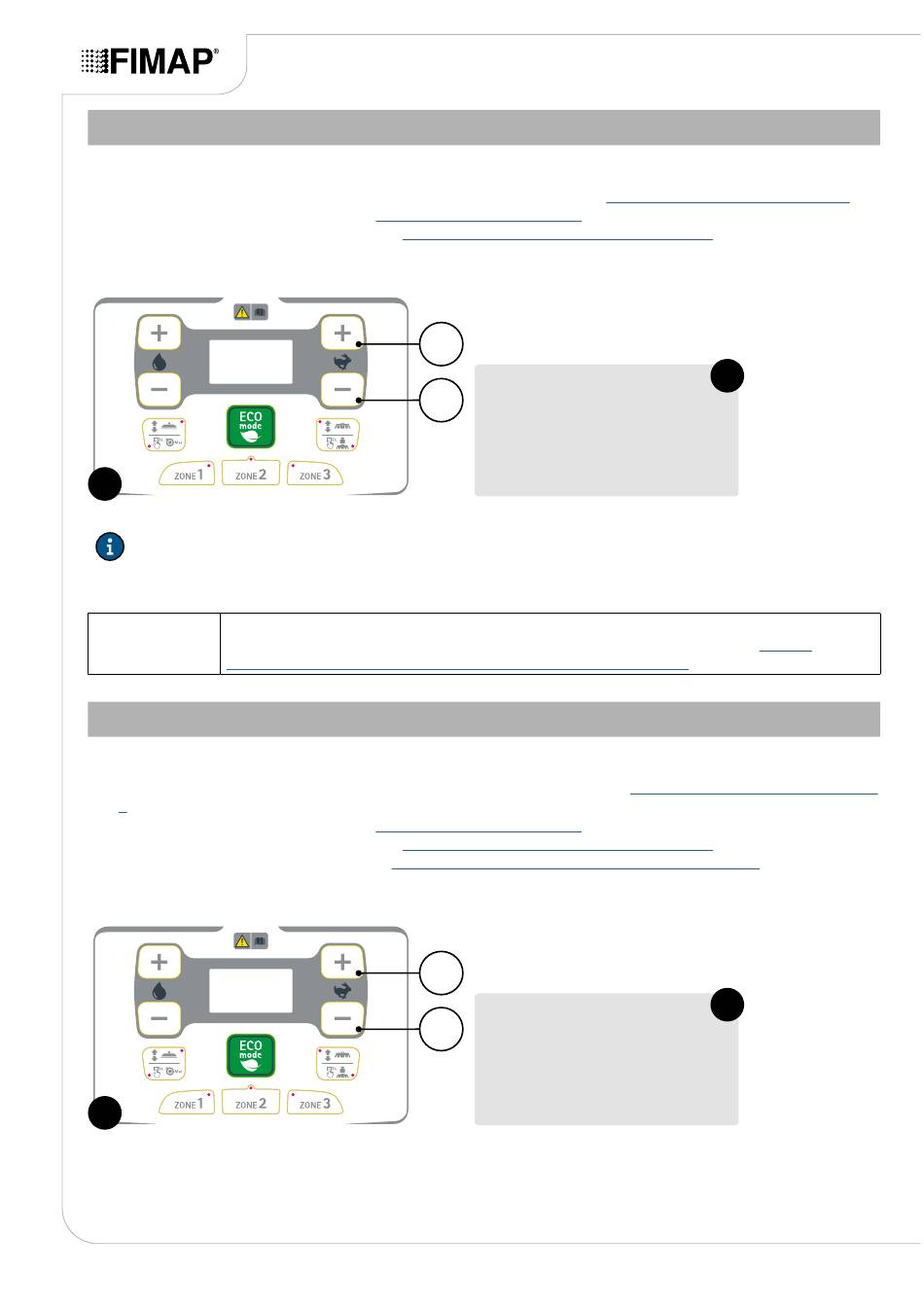 FIMAP®

ECO mode

ZONE 1

ZONE 2

ZONE 3

ECO mode

ZONE 1

ZONE 2

ZONE 3