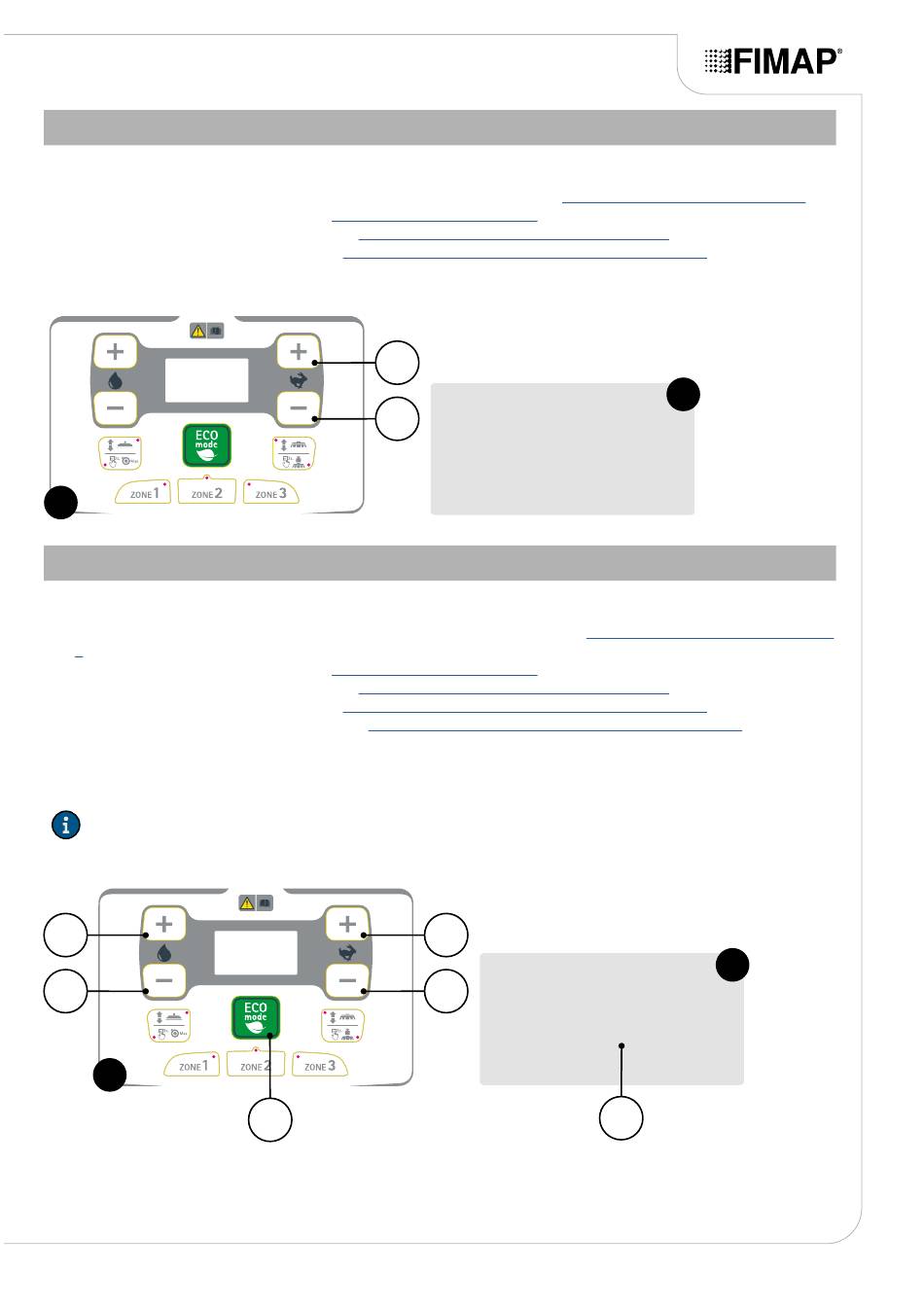 FIMAP®

ECO mode

ZONE 1
ZONE 2
ZONE 3

ECO mode

ZONE 1
ZONE 2
ZONE 3