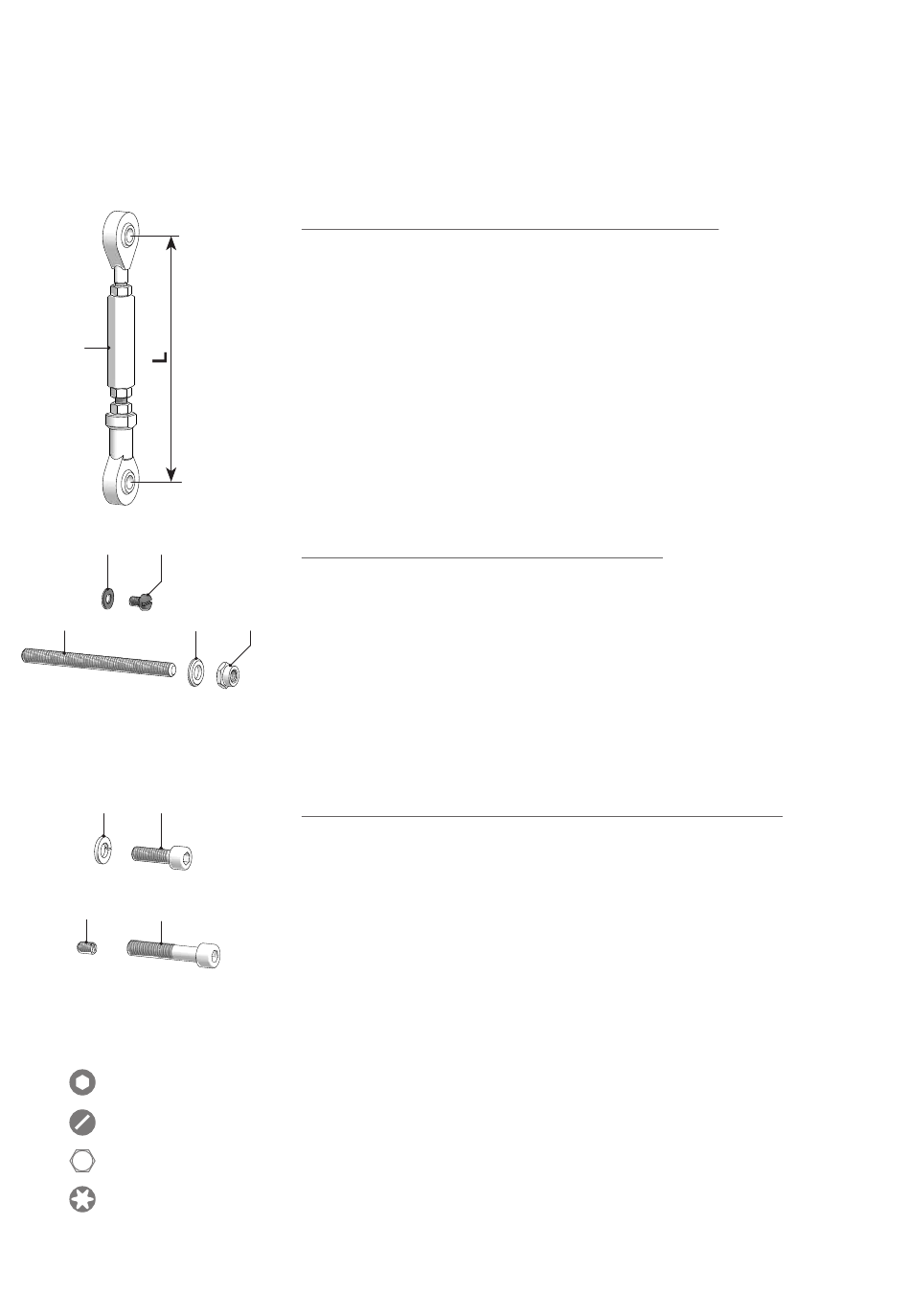 L