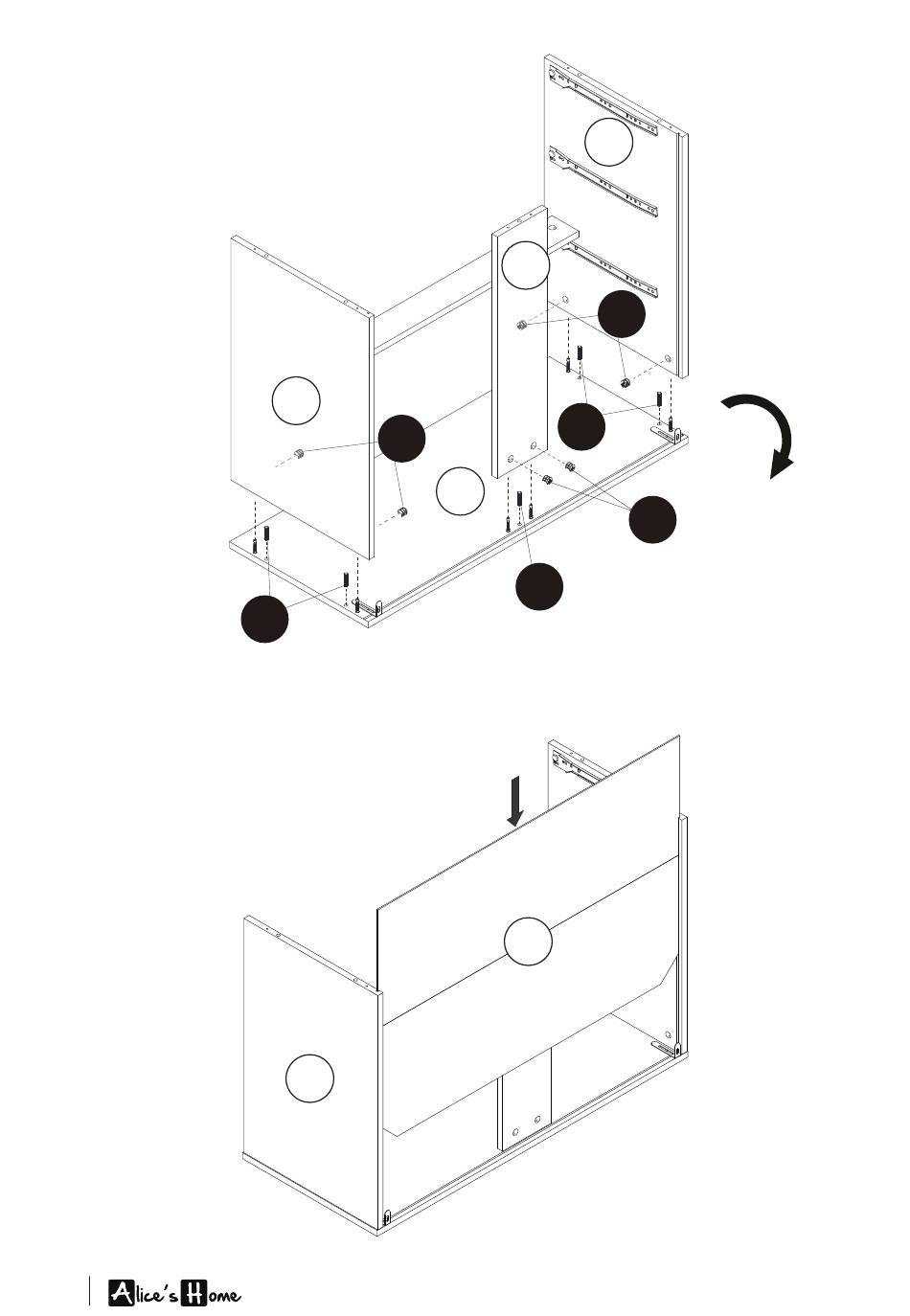 Alice's Home