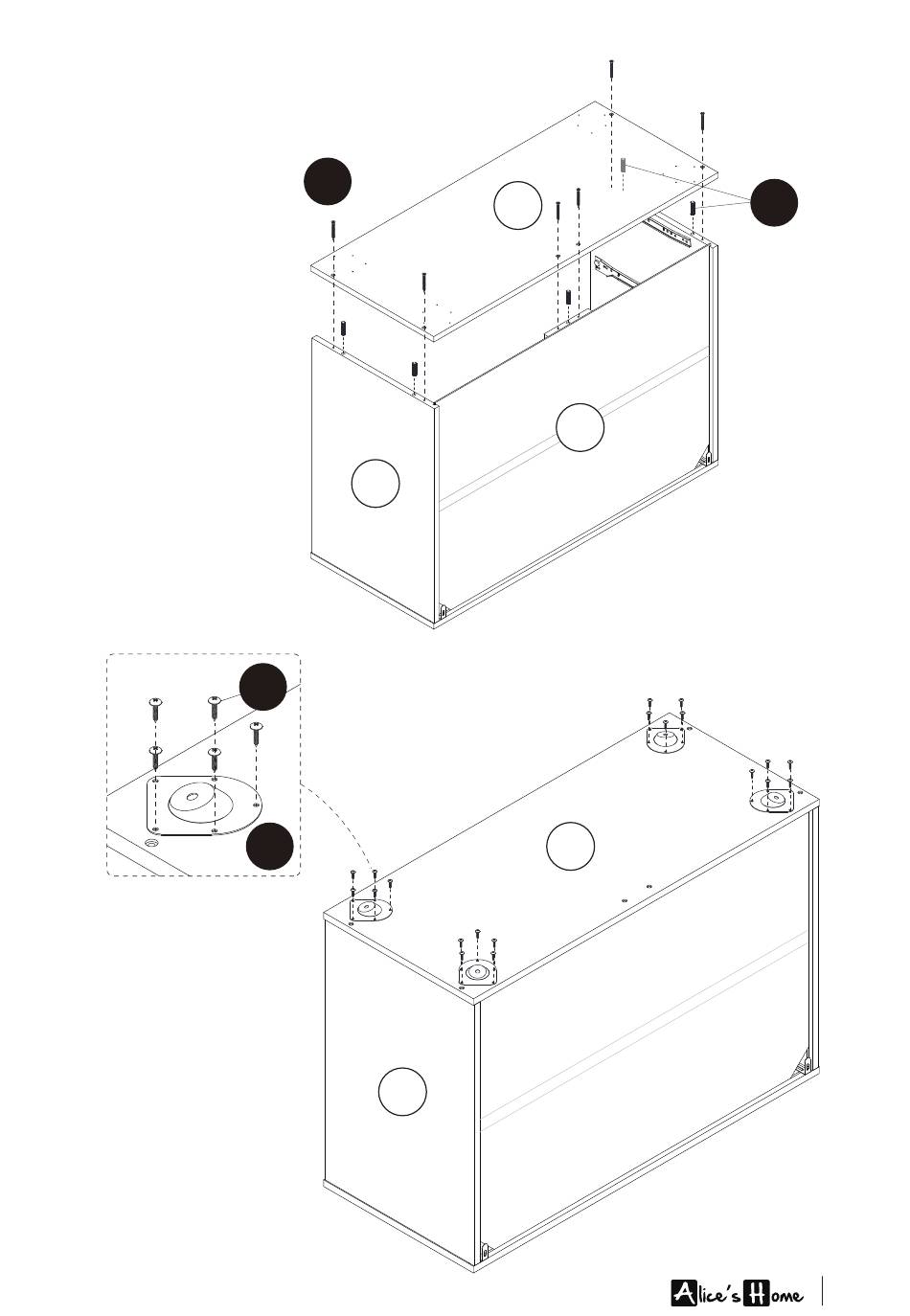 Alice's Home