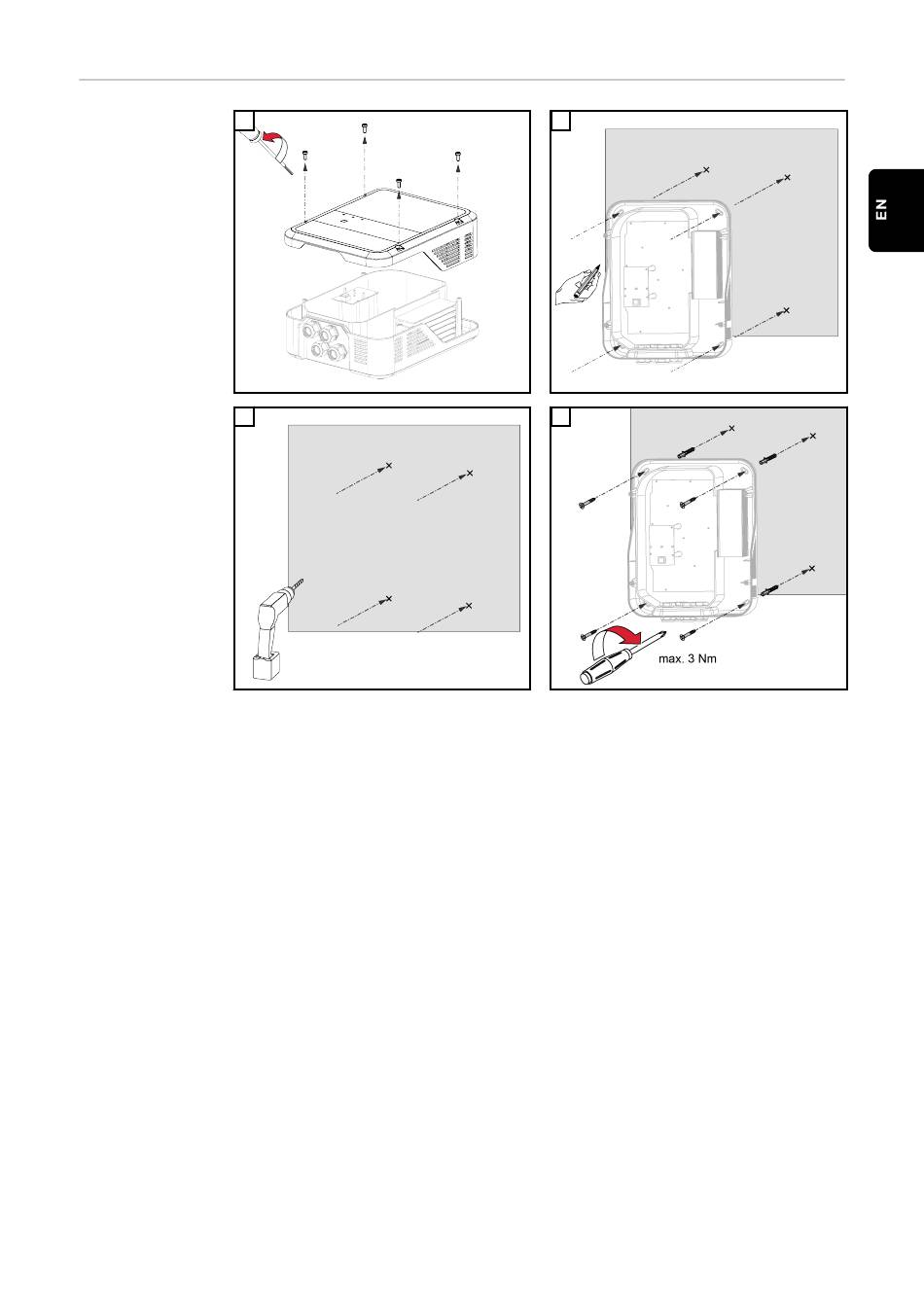 EN

max. 3 Nm