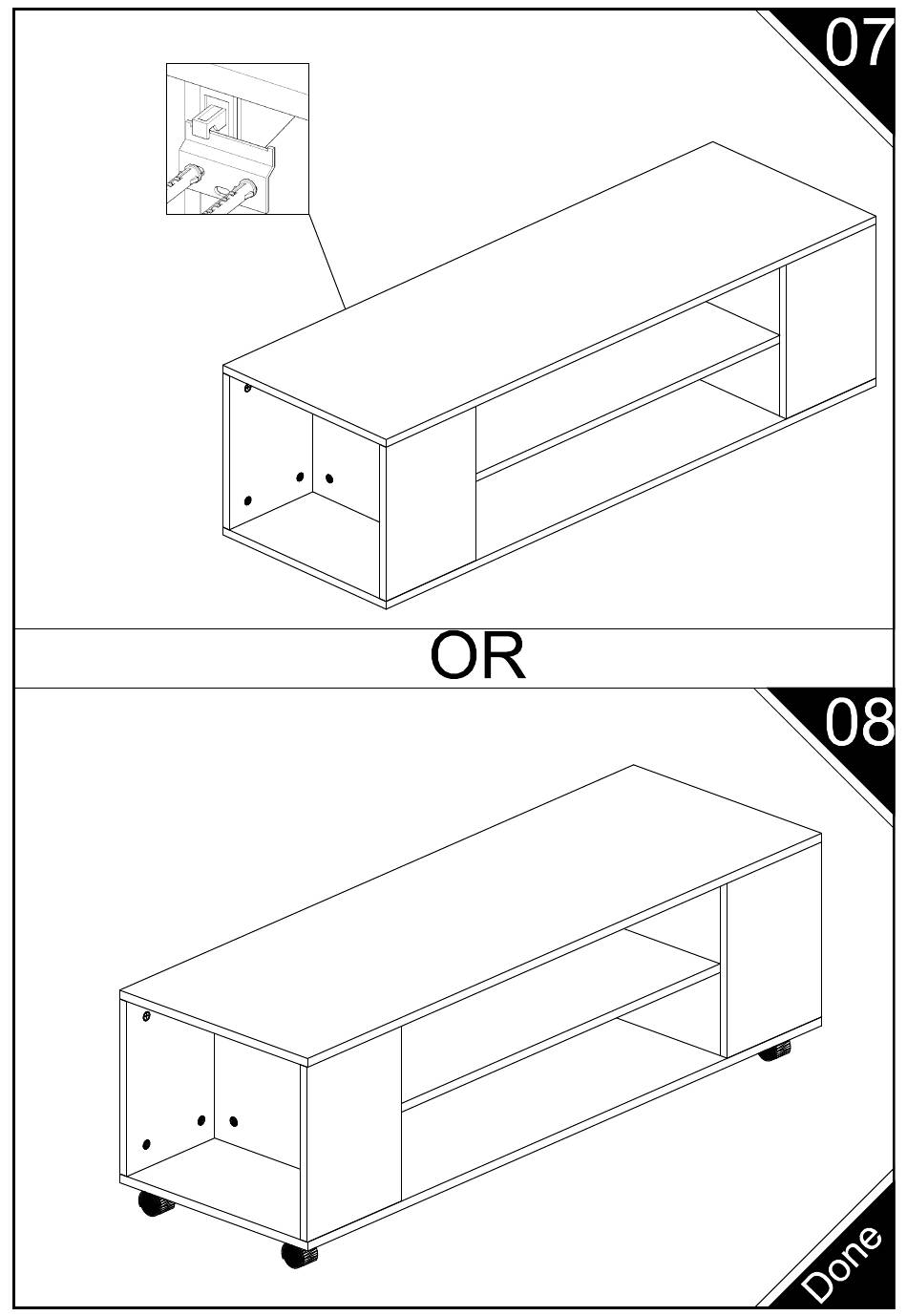 07

OR

08

Done