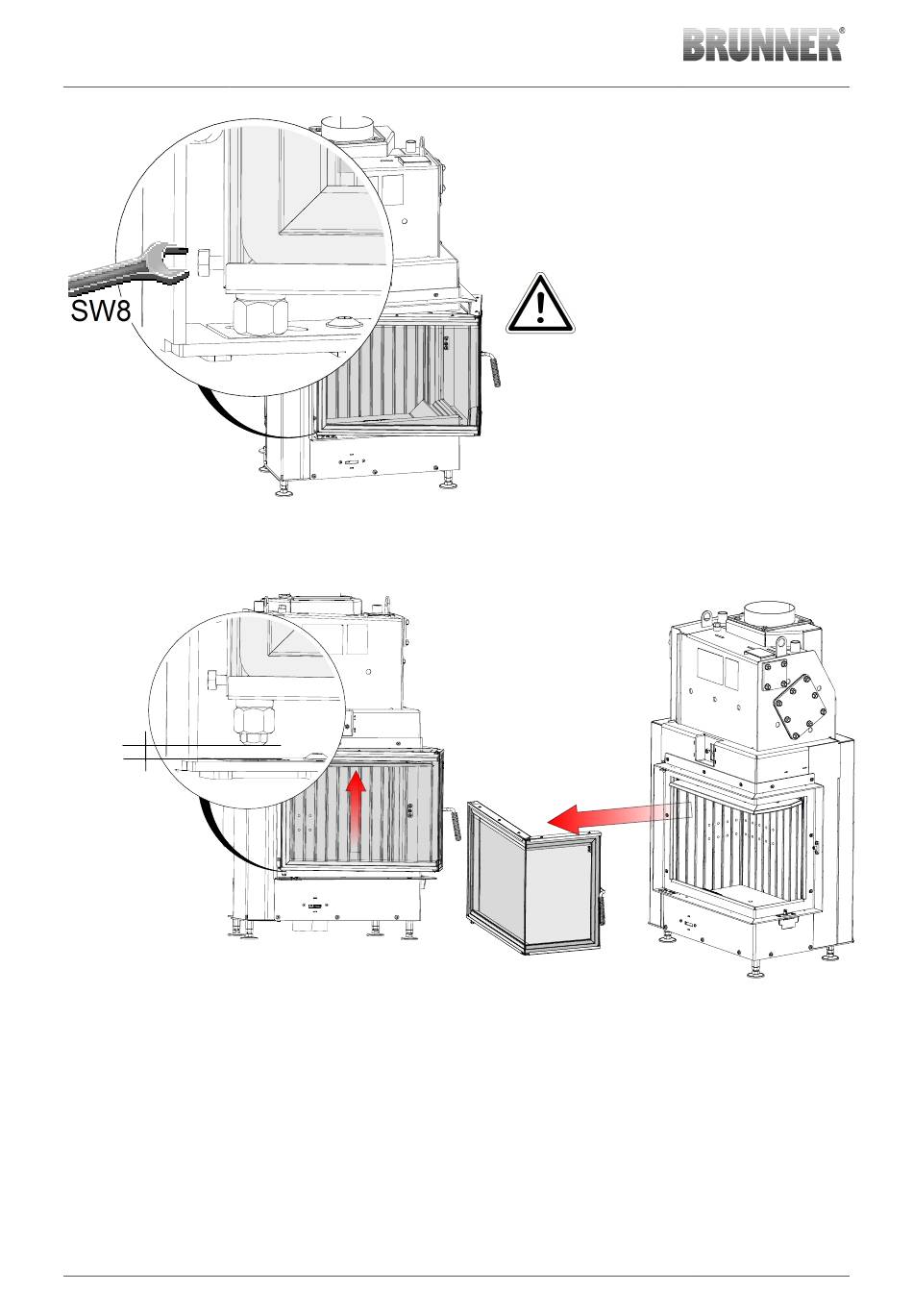 BRUNNER®

SW8