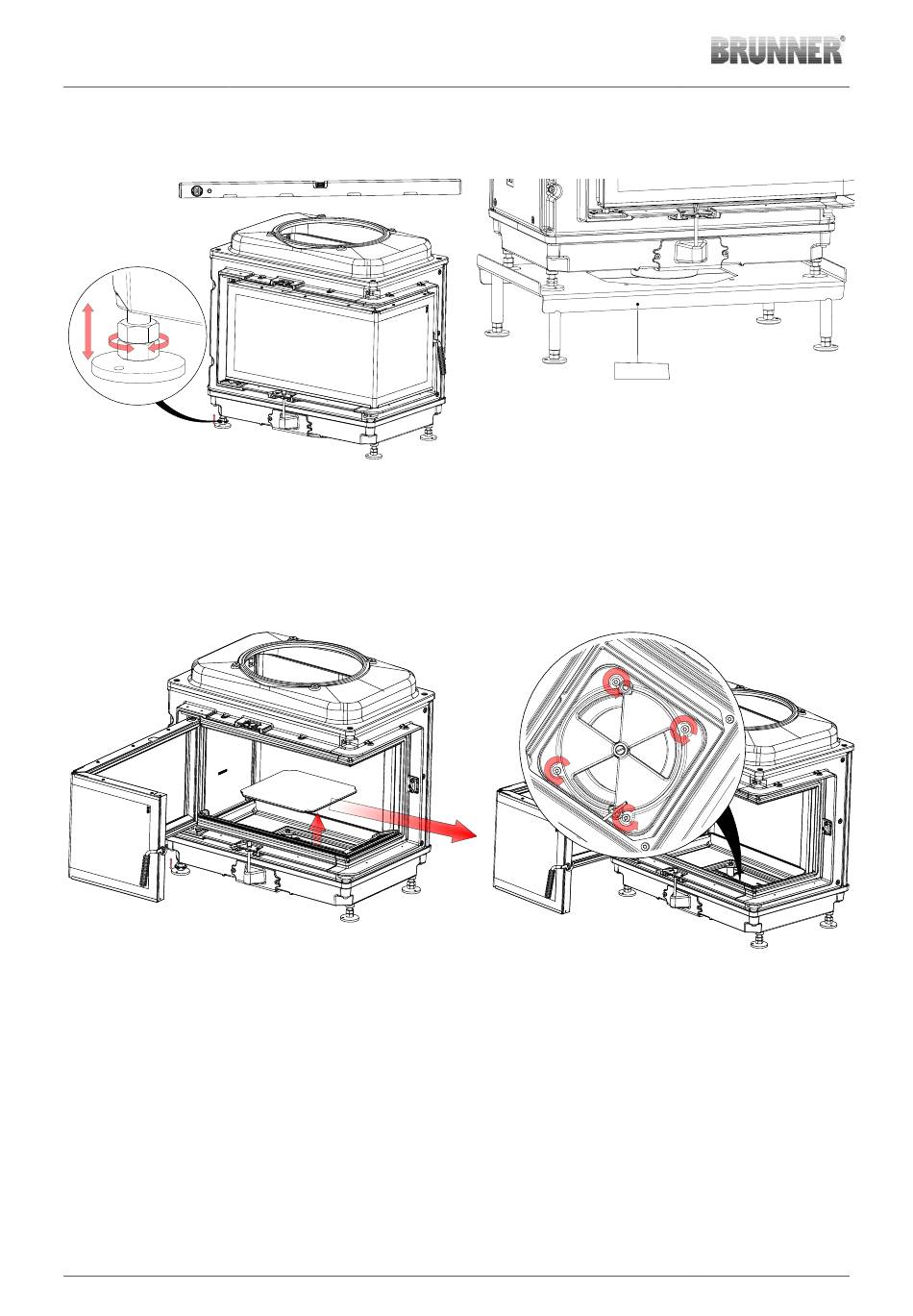 BRUNNER®