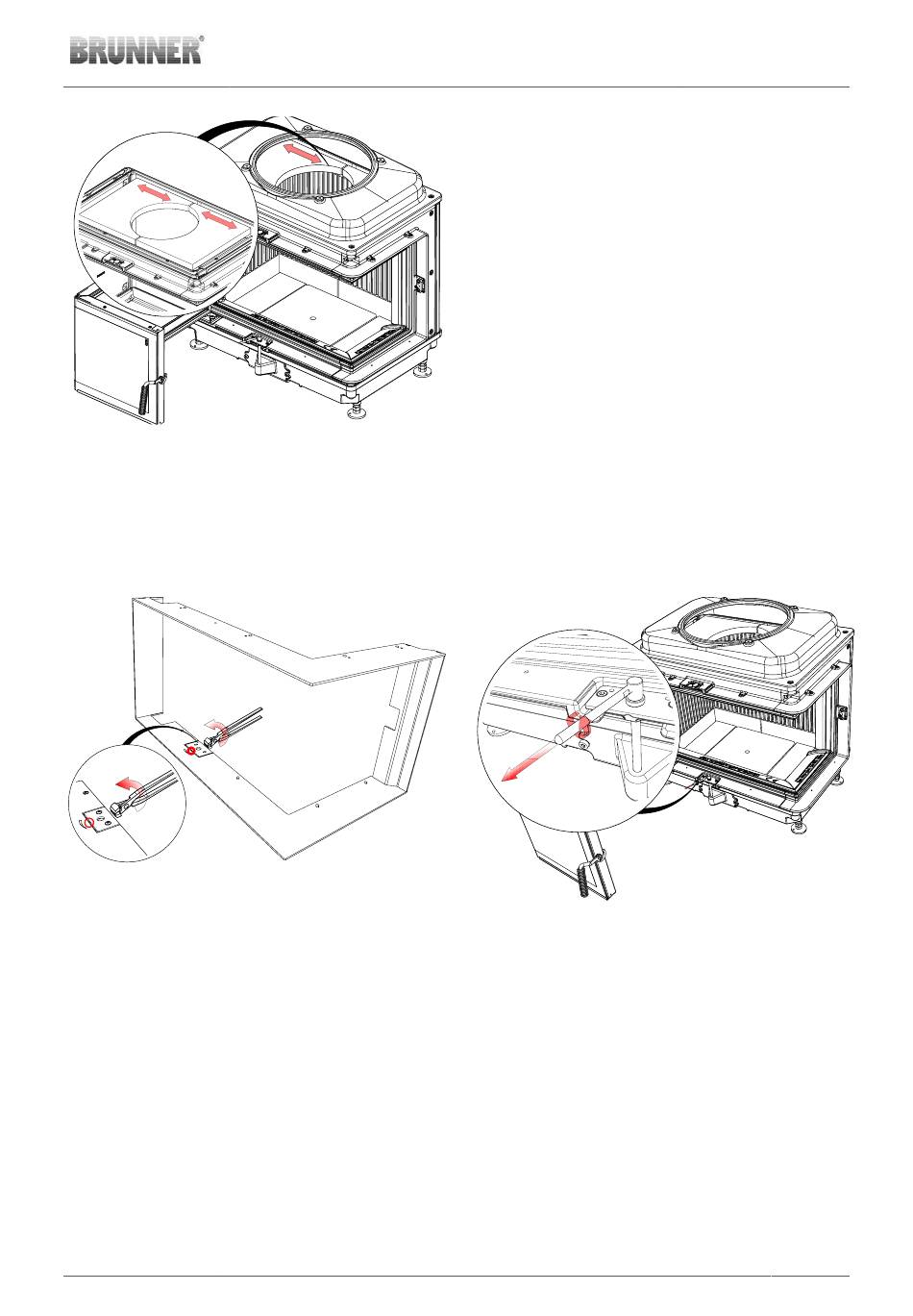 BRUNNER®