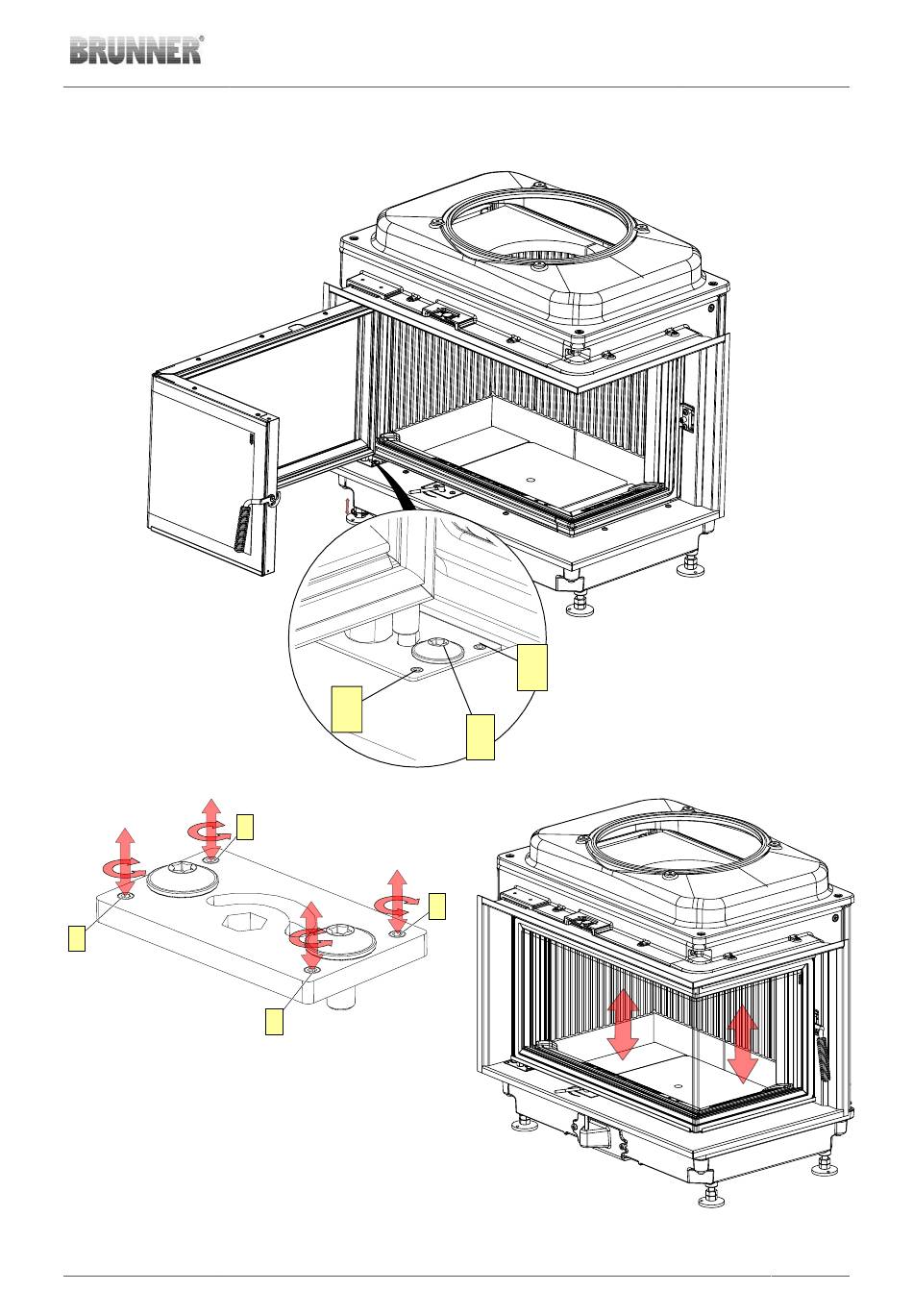 BRUNNER®