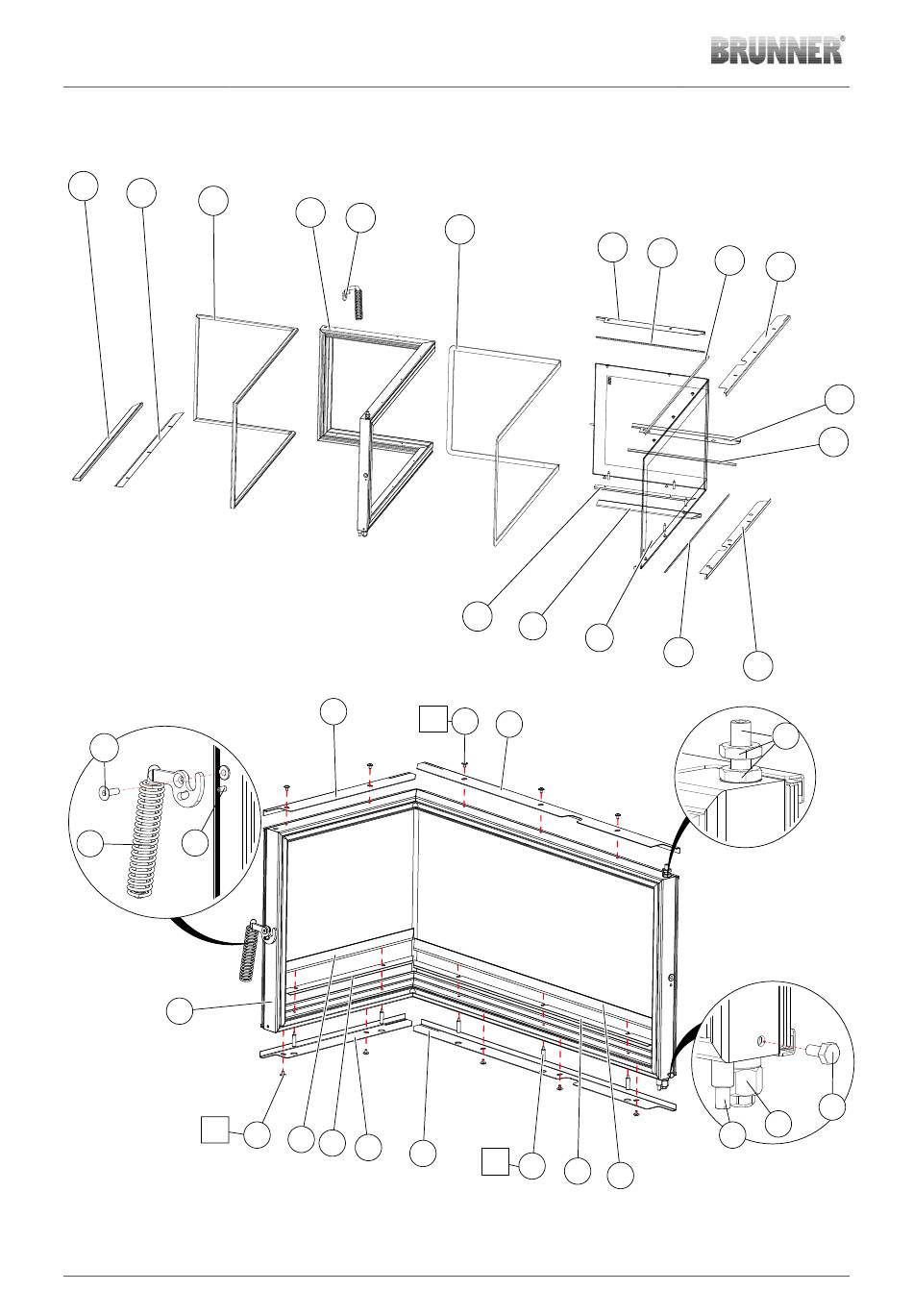 BRUNNER®