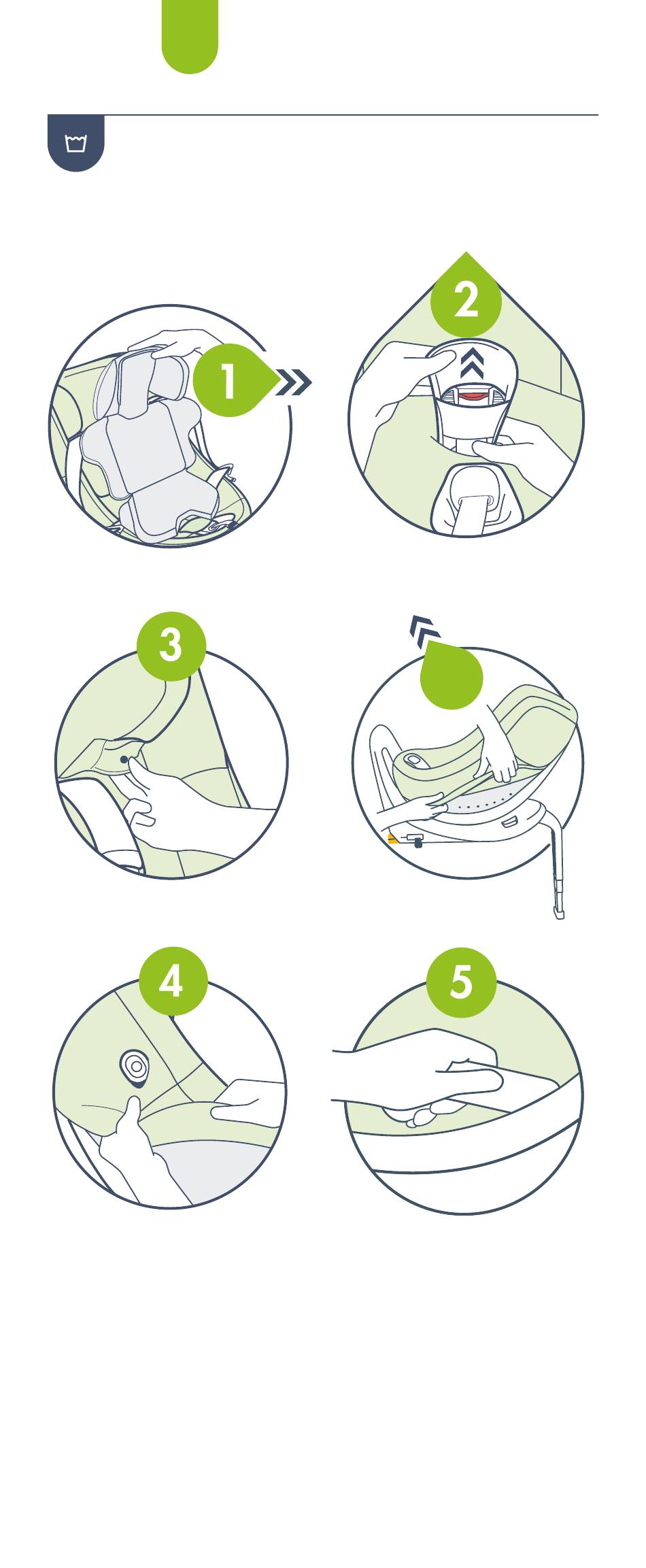 1

2

3

4

5