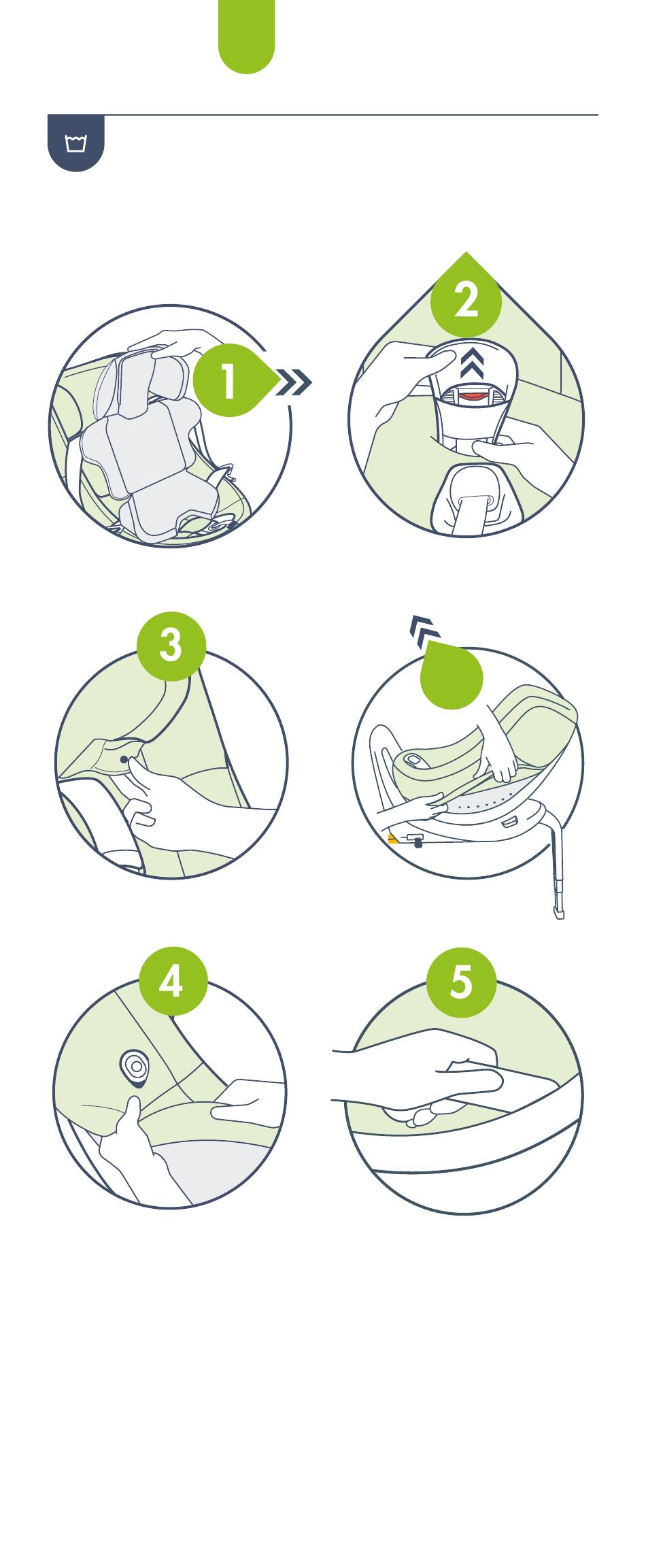 1

2

3

4

5