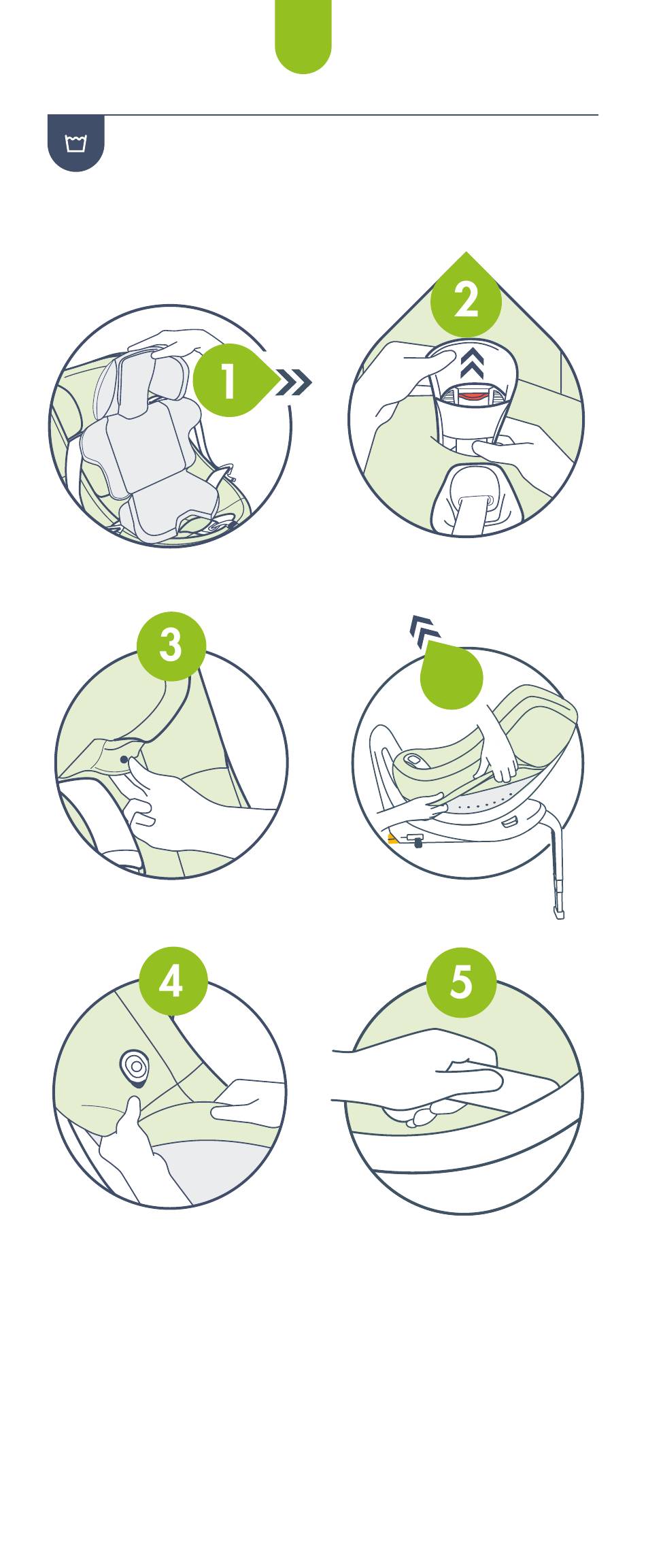 1

2

3

4

5