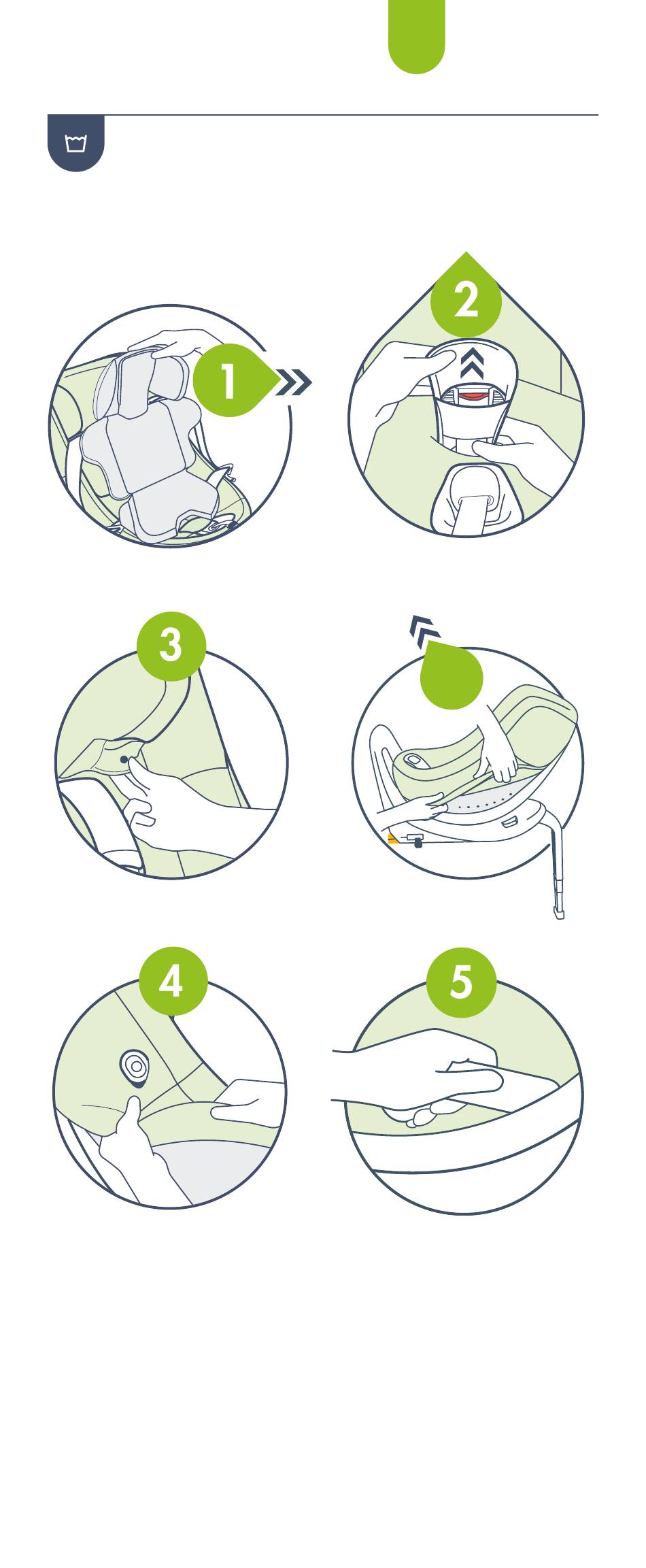 1

2

3

4

5