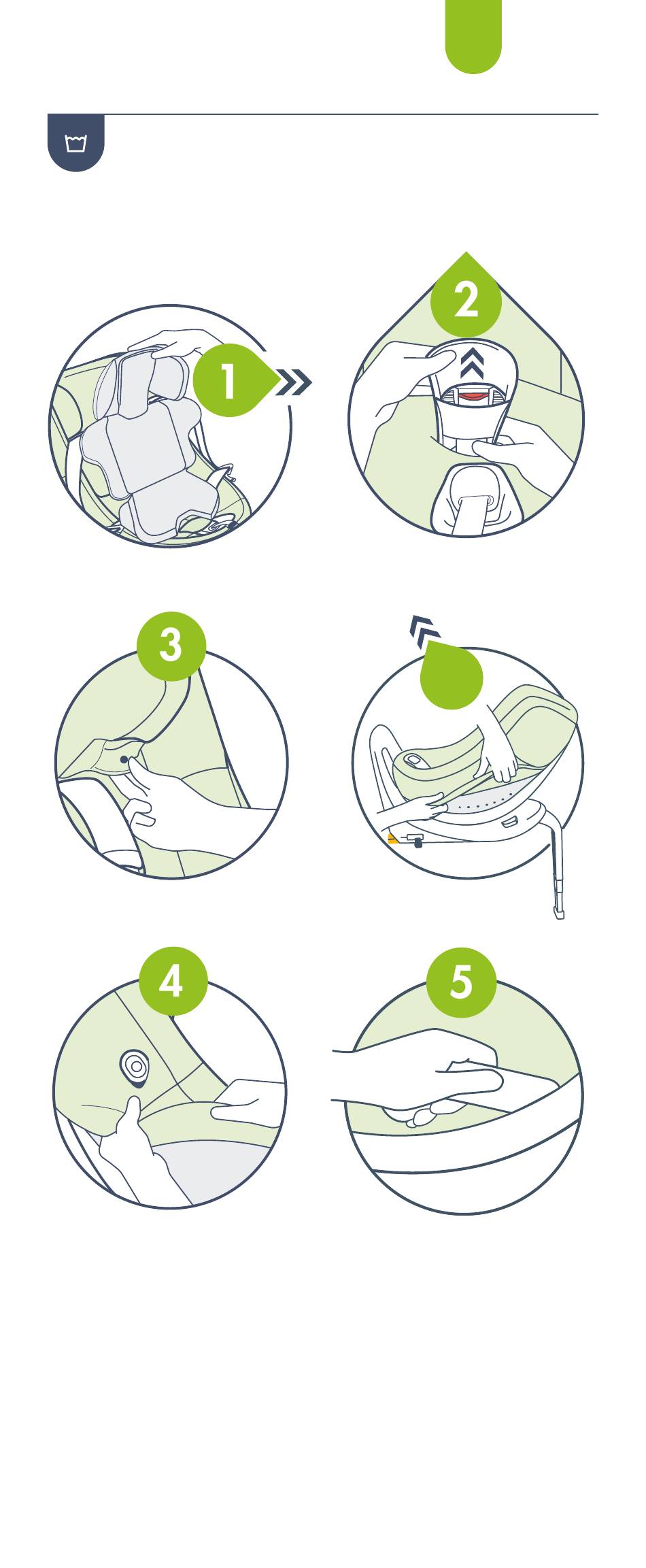 1
2
3
4
5