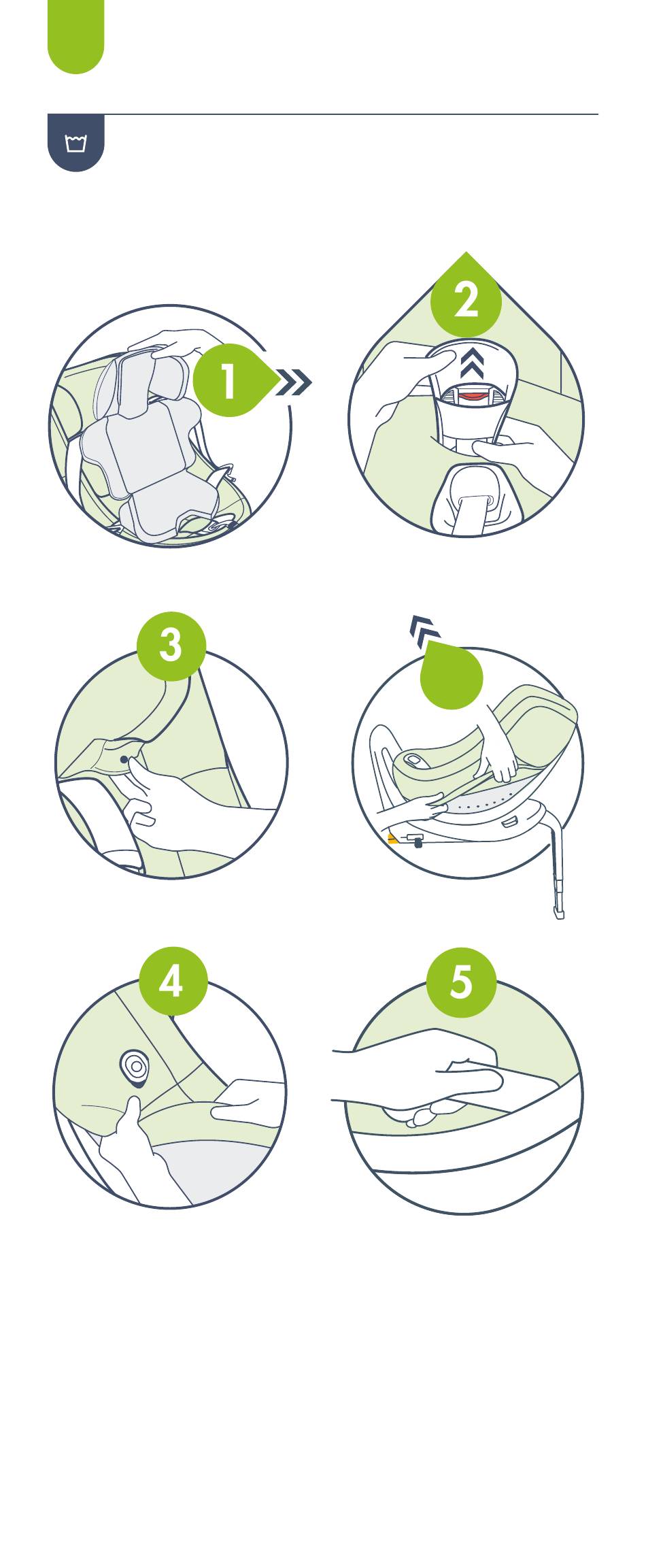 1

2

3

4

5