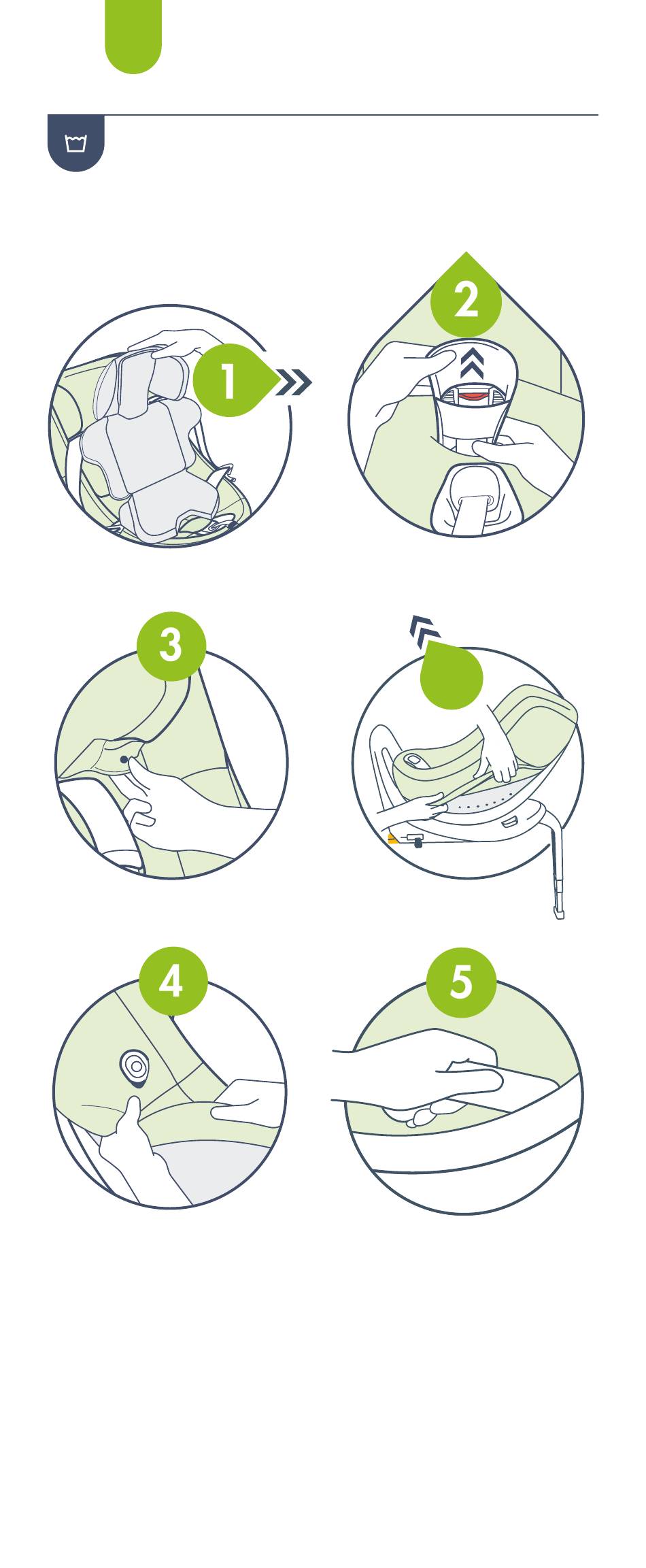 1

2

3

4

5