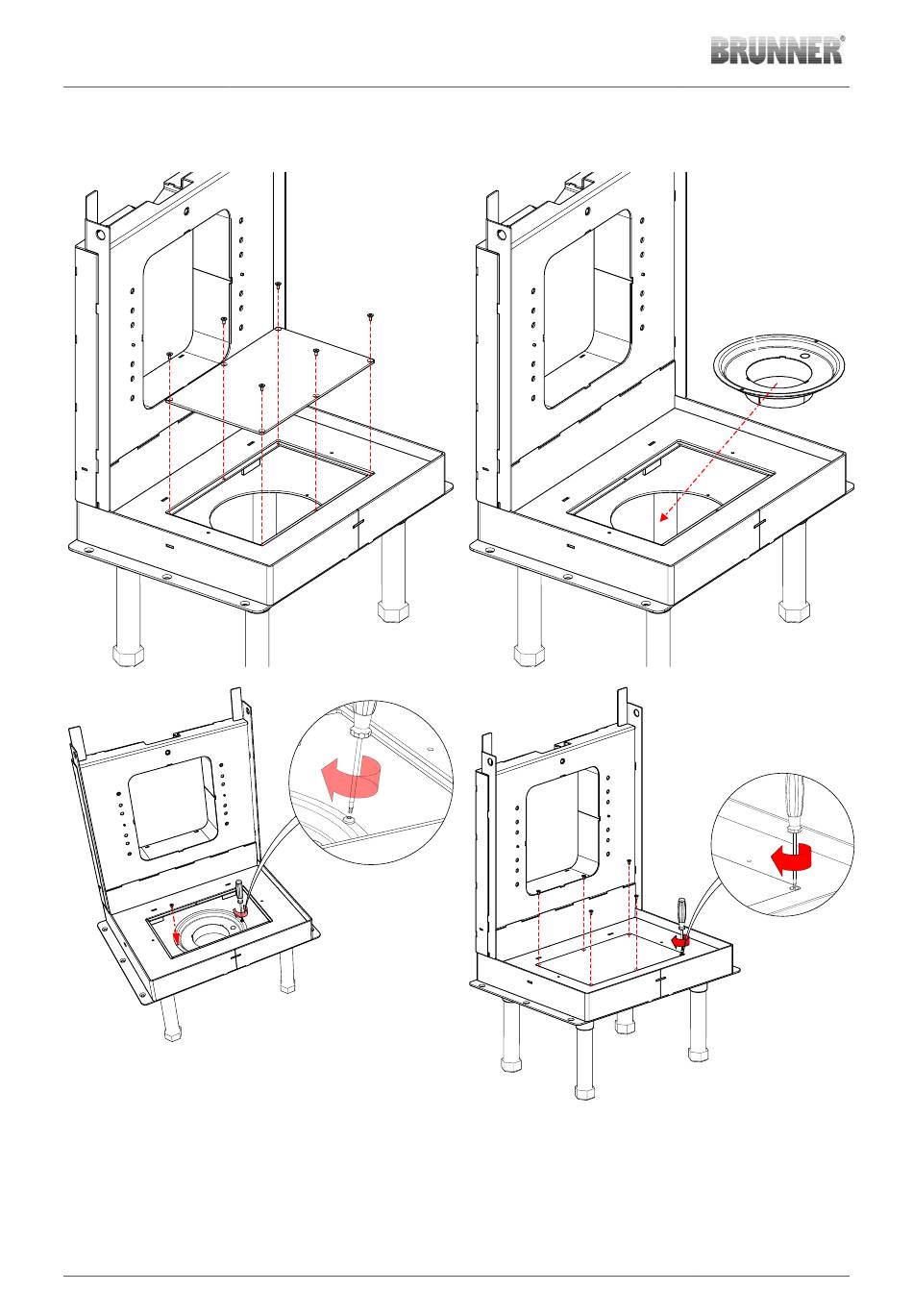 BRUNNER®