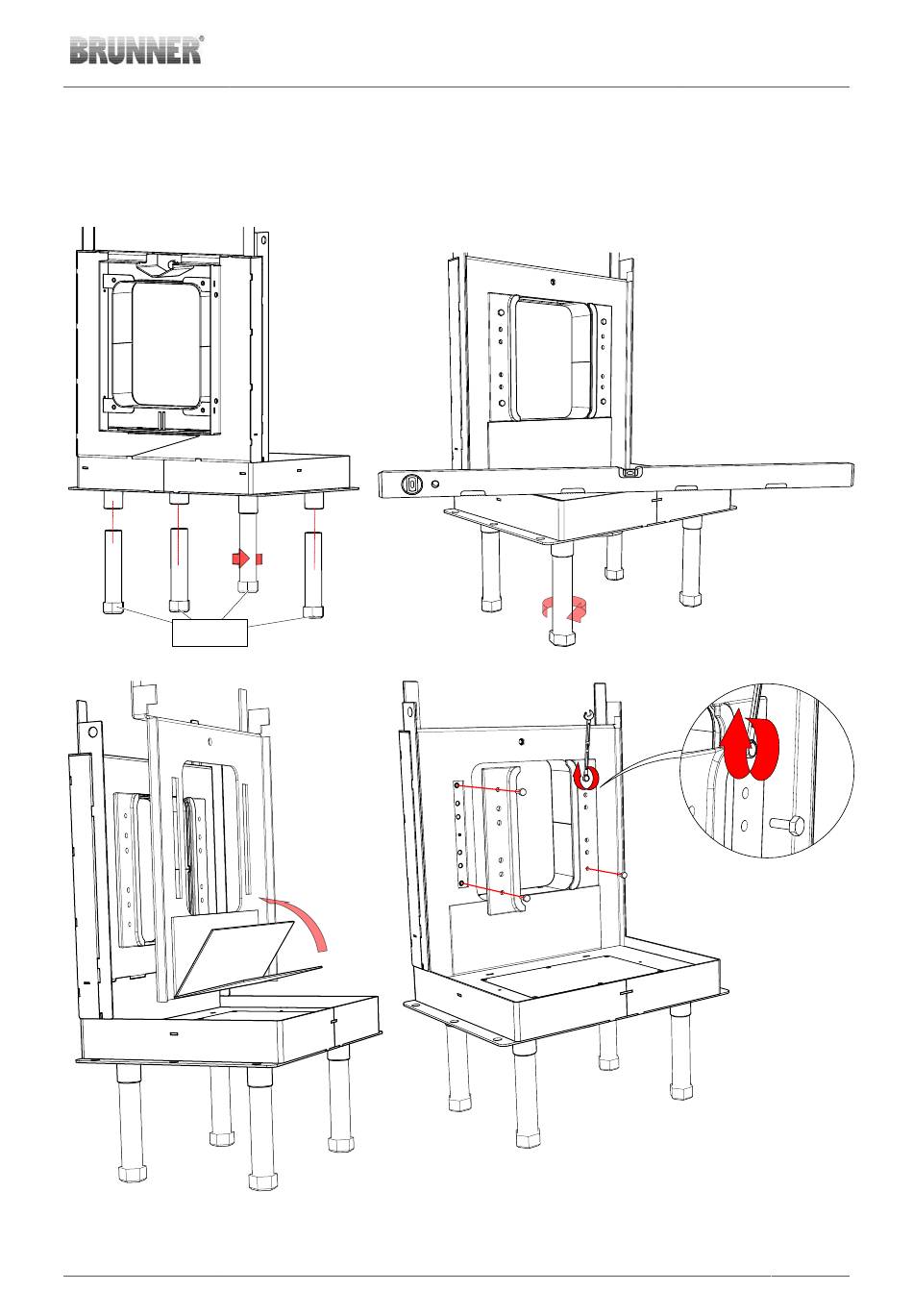 BRUNNER®