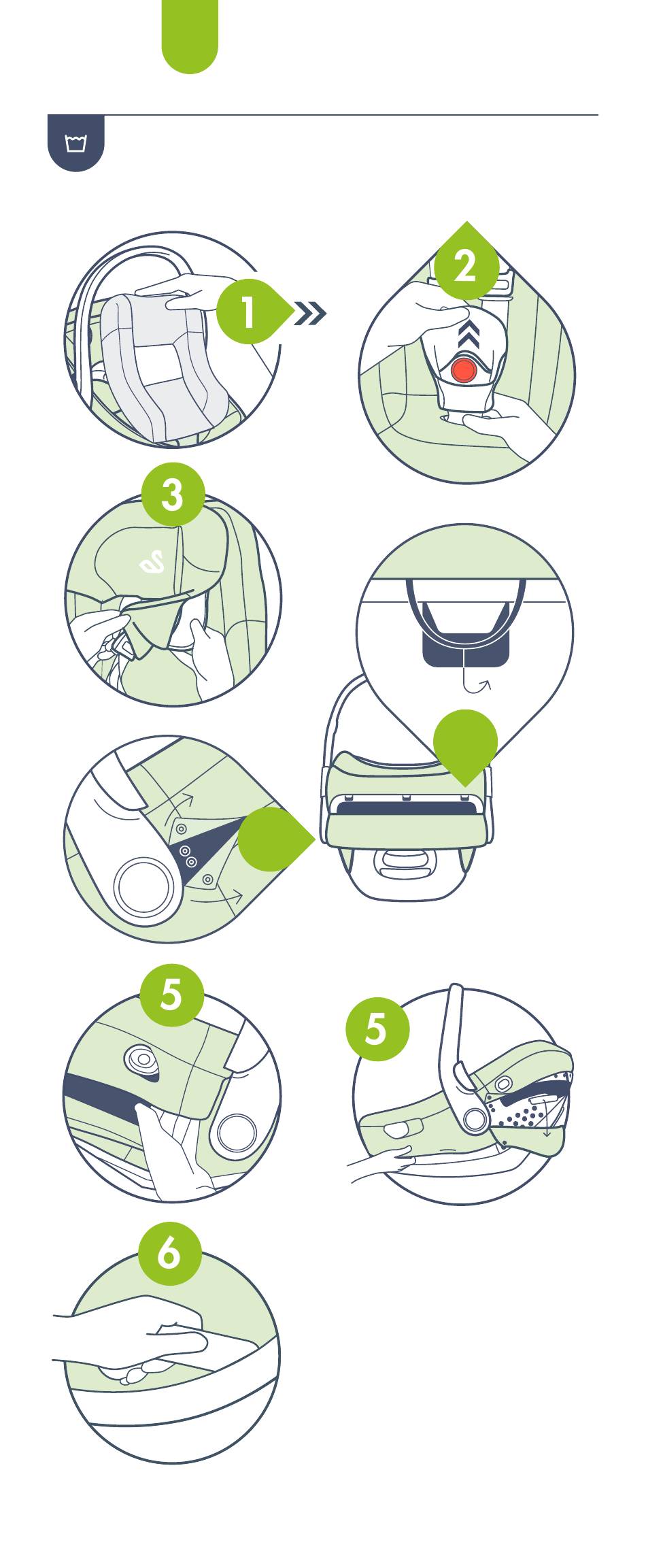 1

2

3

5

5

6