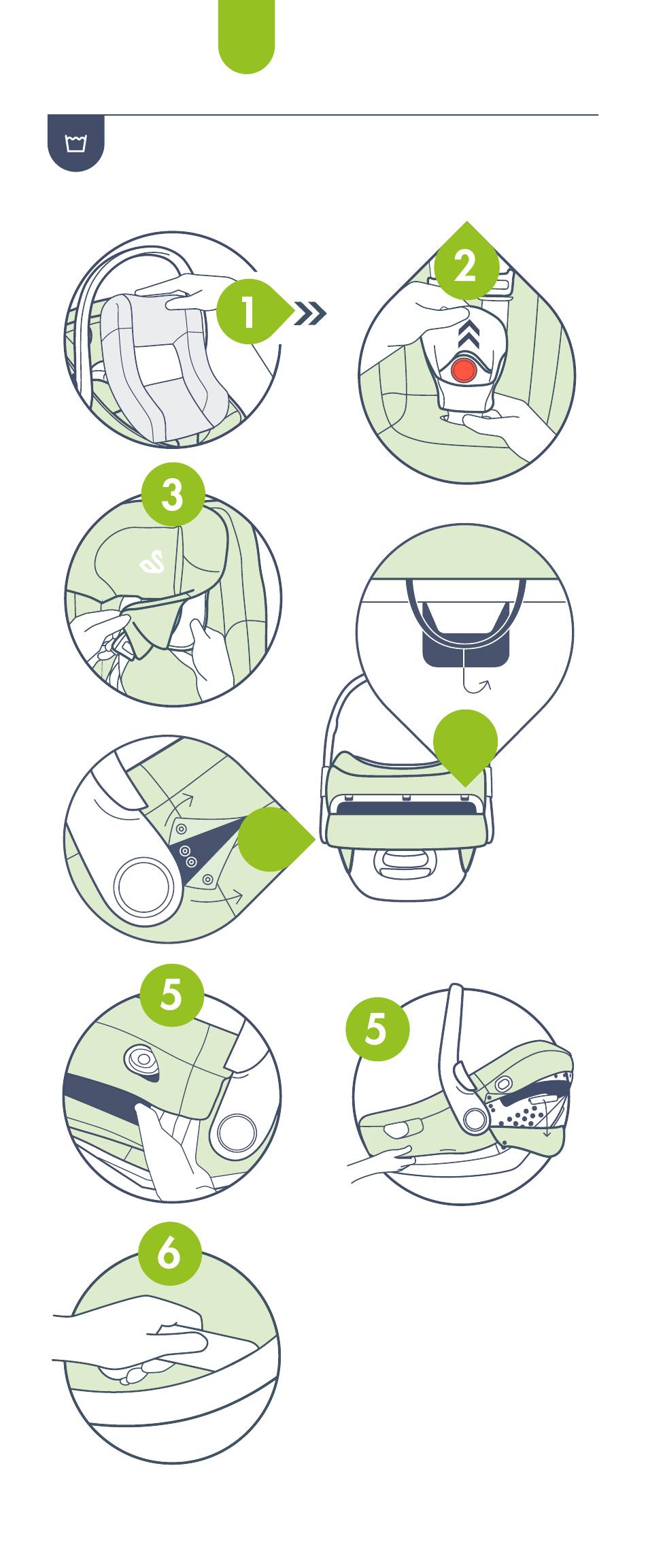 1

2

3

5

5

6