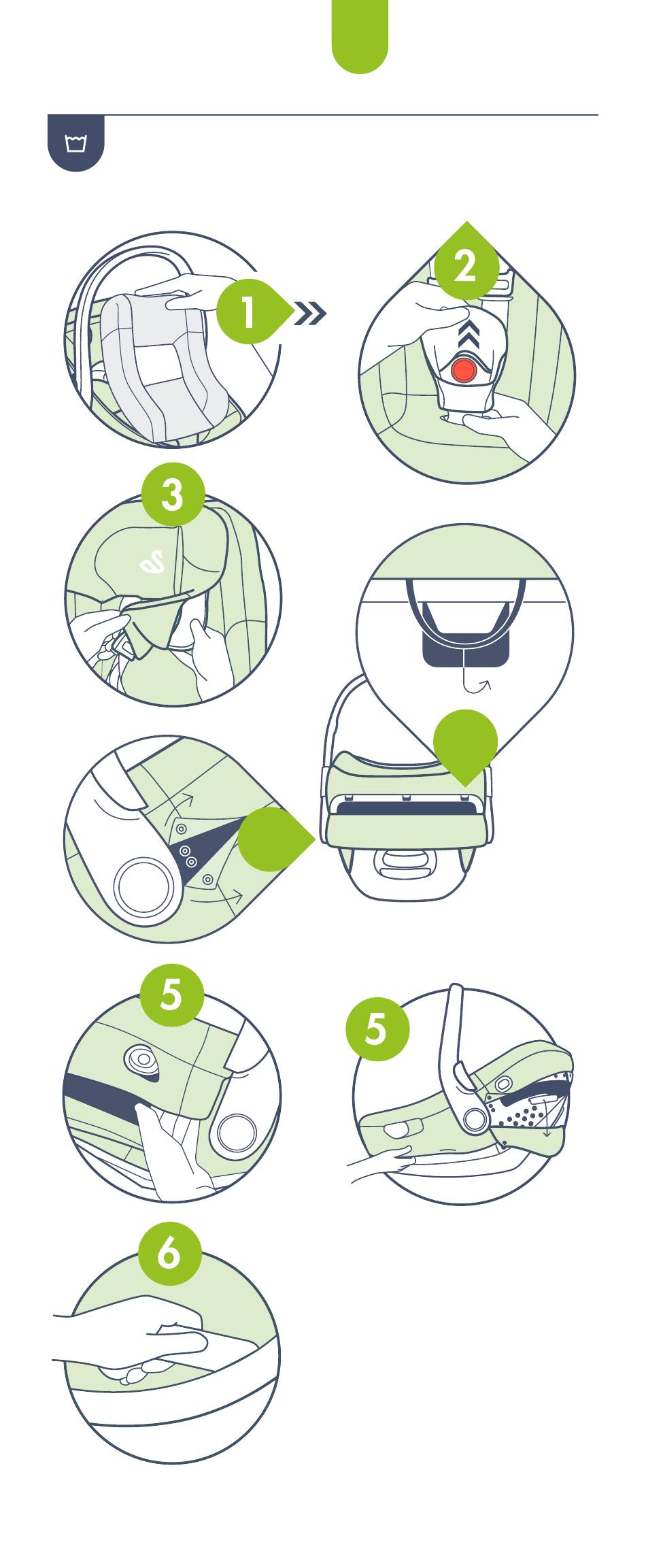 1

2

3

5

5

6