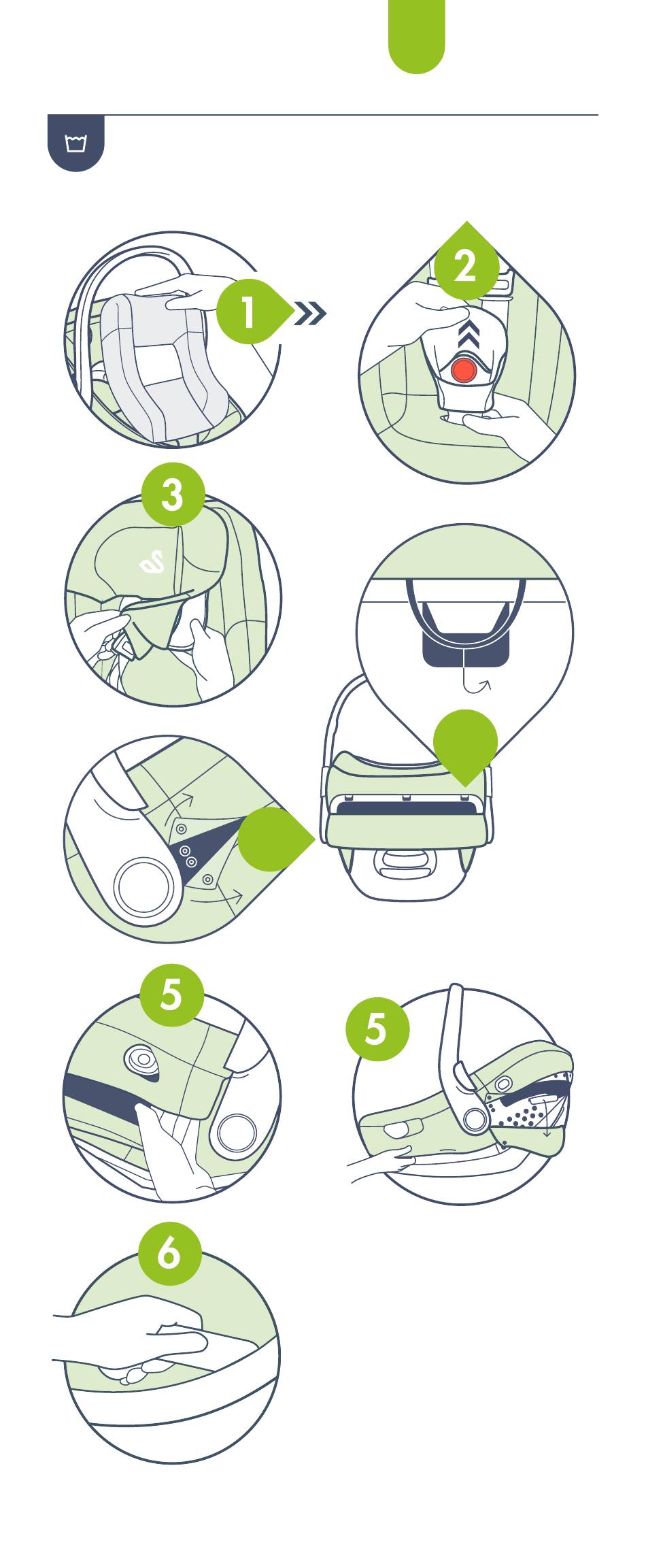 1

2

3

5

5

6