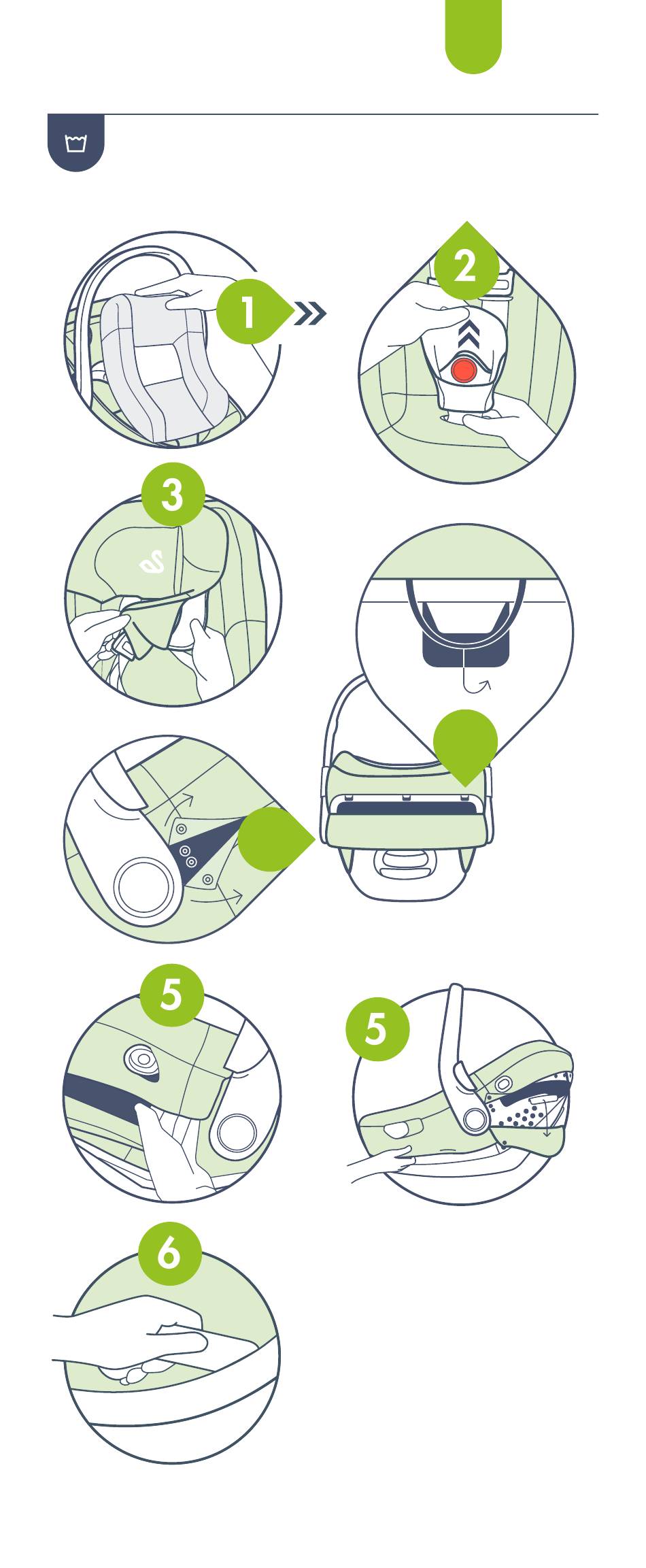 1

2

3

5

5

6